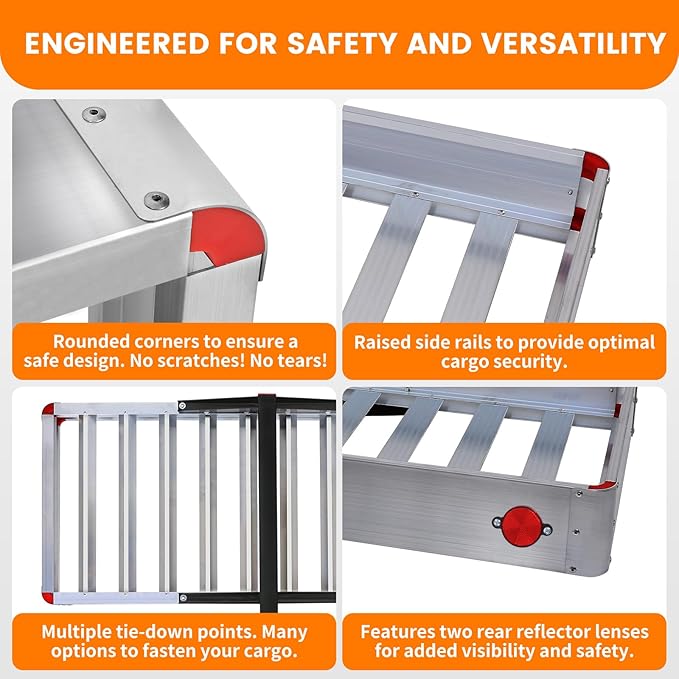 ENGINEERED FOR SAFETY AND VERSATILITY

Rounded corners to ensure a safe design. No scratches! No tears!

Raised side rails to provide optimal cargo security.

Multiple tie-down points. Many options to fasten your cargo.

Features two rear reflector lenses for added visibility and safety.