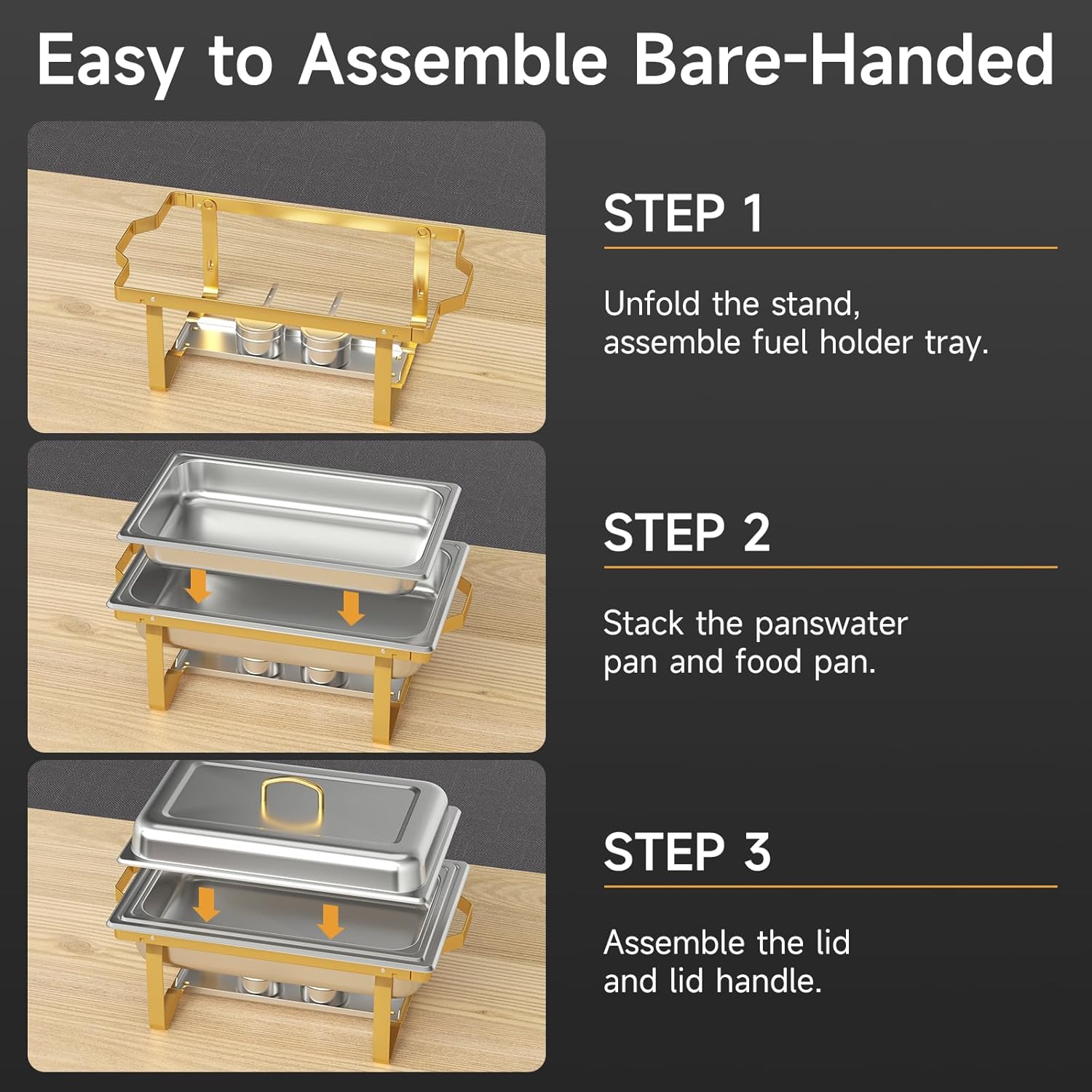 Easy to Assemble Bare-Handed

STEP 1

Unfold the stand, assemble fuel holder tray.

STEP 2

Stack the panswater pan and food pan.

STEP 3

Assemble the lid and lid handle.