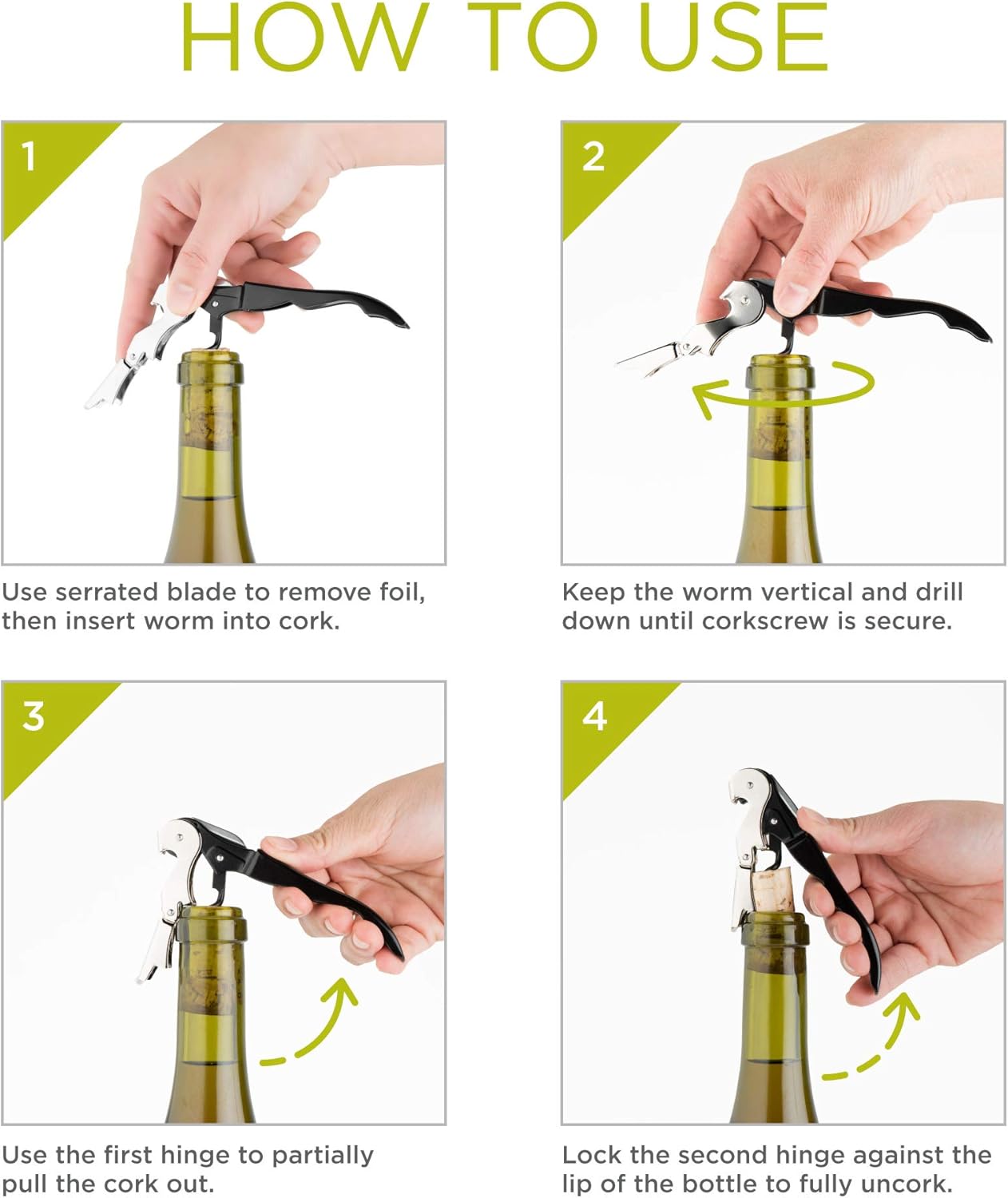 HOW TO USE

1

Use serrated blade to remove foil, then insert worm into cork.

2

Keep the worm vertical and drill down until corkscrew is secure.

3

Use the first hinge to partially pull the cork out.

4

Lock the second hinge against the lip of the bottle to fully uncork.