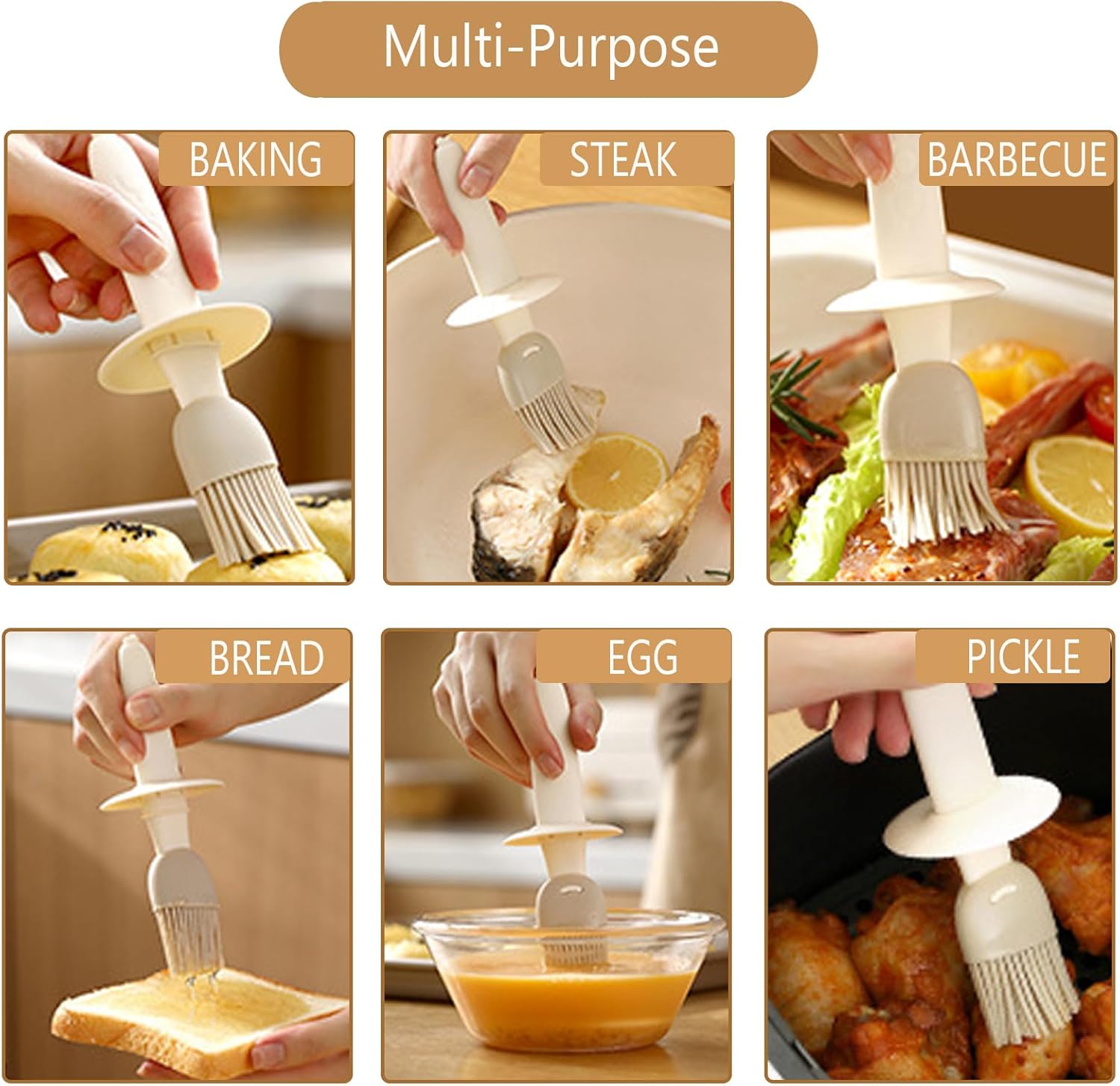 Multi-Purpose

BAKING

STEAK

BARBECUE

BREAD

EGG

PICKLE