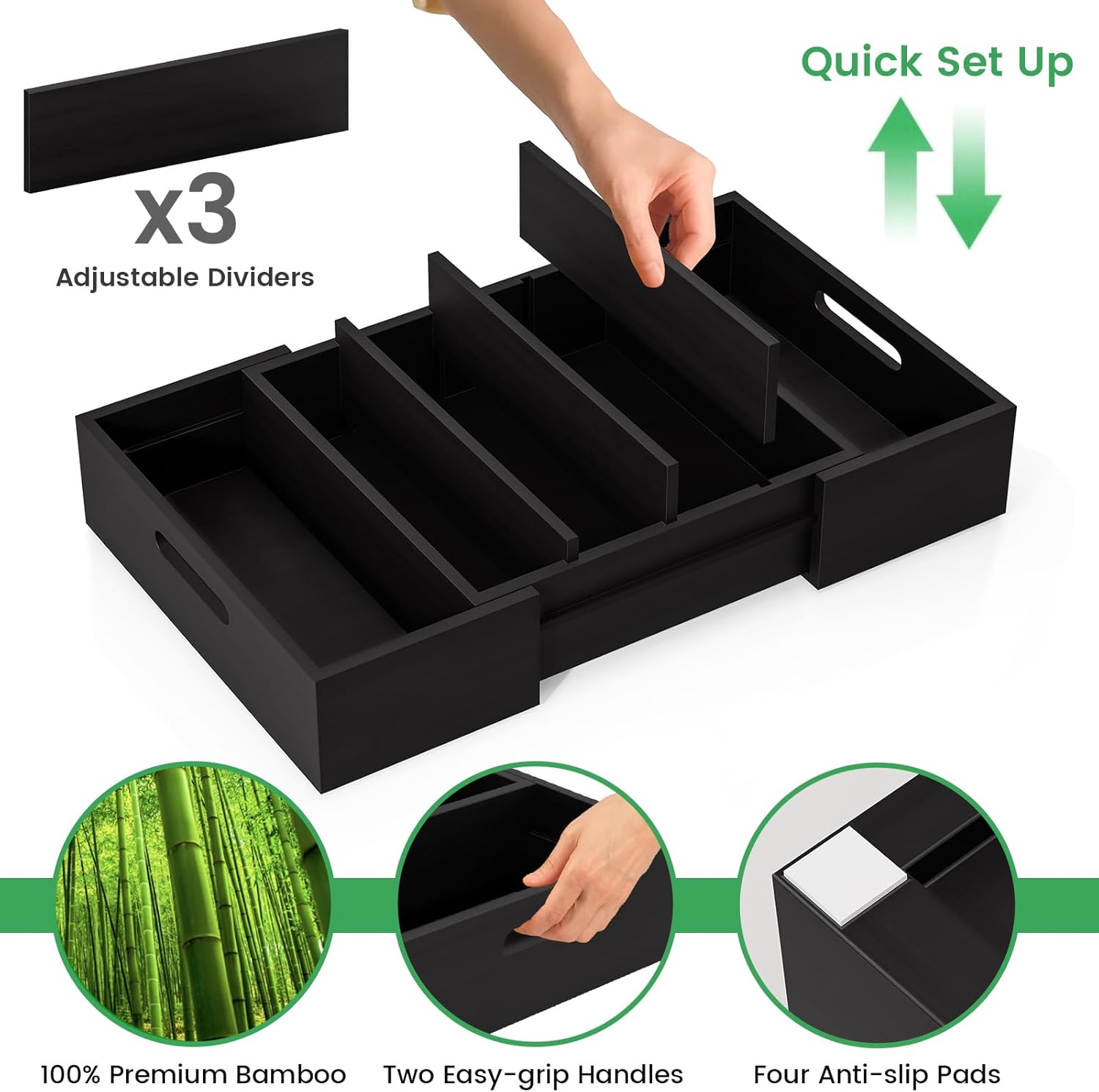 x3
Adjustable Dividers

Quick Set Up

100% Premium Bamboo

Two Easy-grip Handles

Four Anti-slip Pads