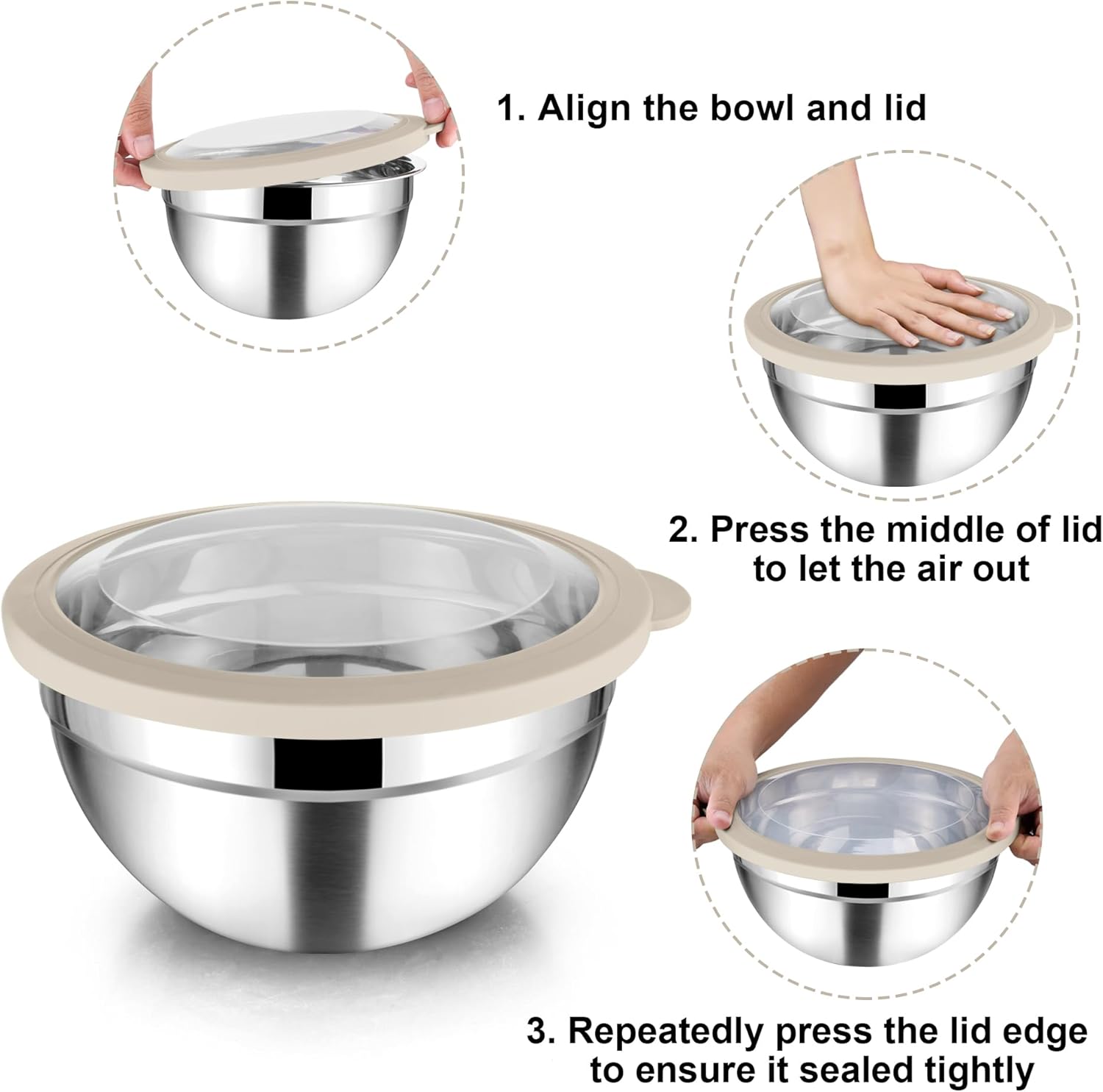 1. Align the bowl and lid

2. Press the middle of lid to let the air out

3. Repeatedly press the lid edge to ensure it sealed tightly