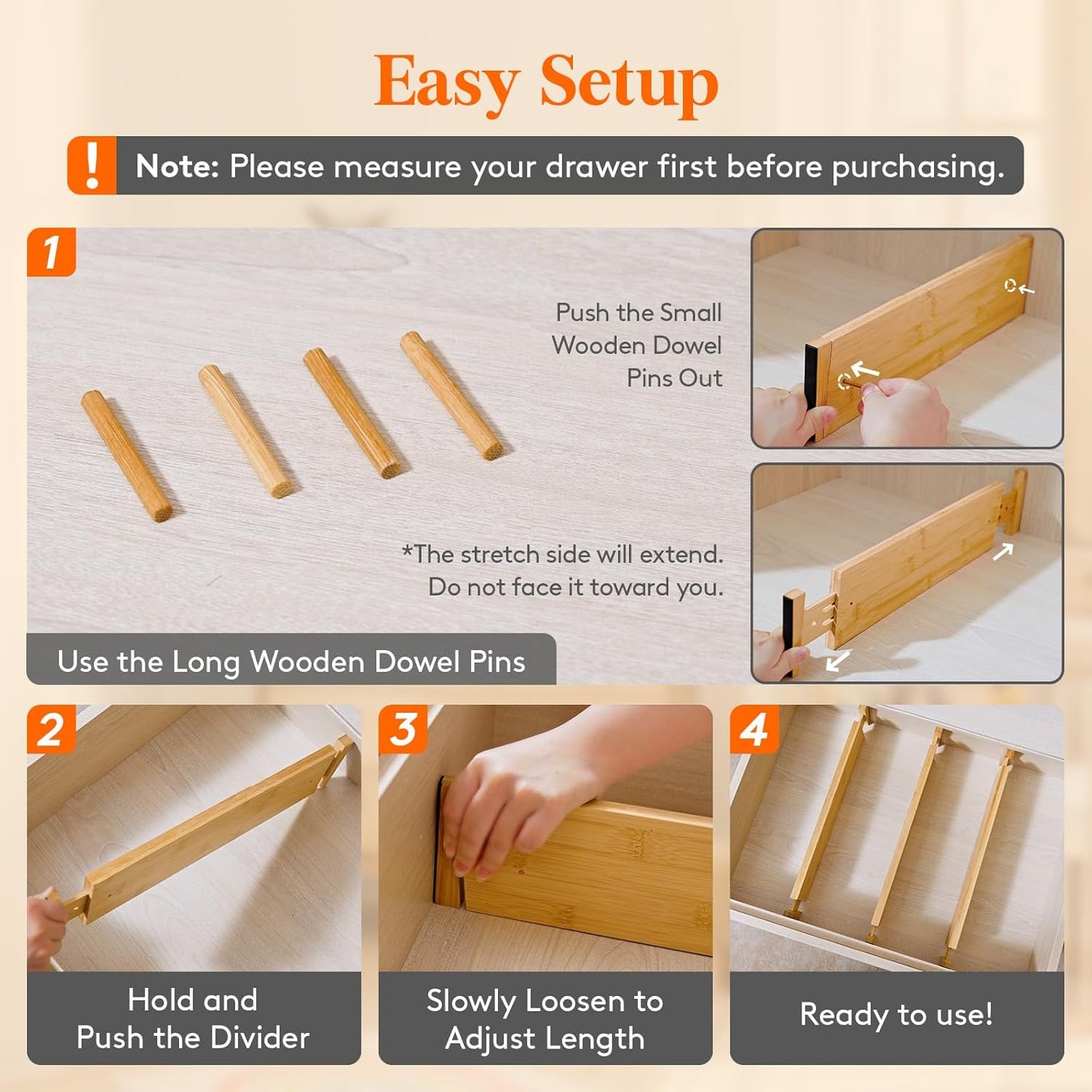 Easy Setup

! Note: Please measure your drawer first before purchasing.

1

Push the Small Wooden Dowel Pins Out

*The stretch side will extend. Do not face it toward you.

Use the Long Wooden Dowel Pins

2

Hold and Push the Divider

3

Slowly Loosen to Adjust Length

4

Ready to use!