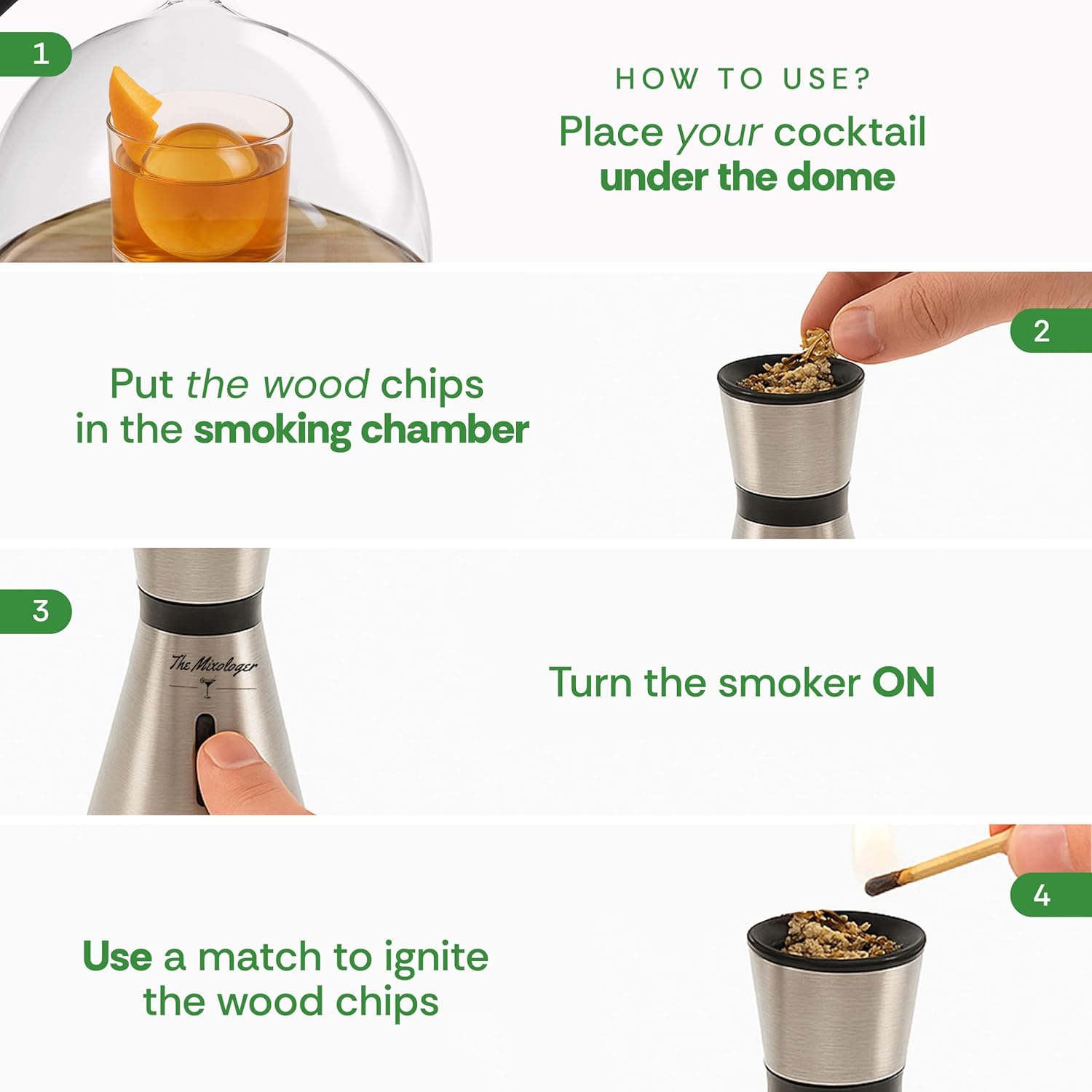 1

HOW TO USE?

Place your cocktail under the dome

2

Put the wood chips in the smoking chamber

3

The Mixologer

Turn the smoker ON

4

Use a match to ignite the wood chips