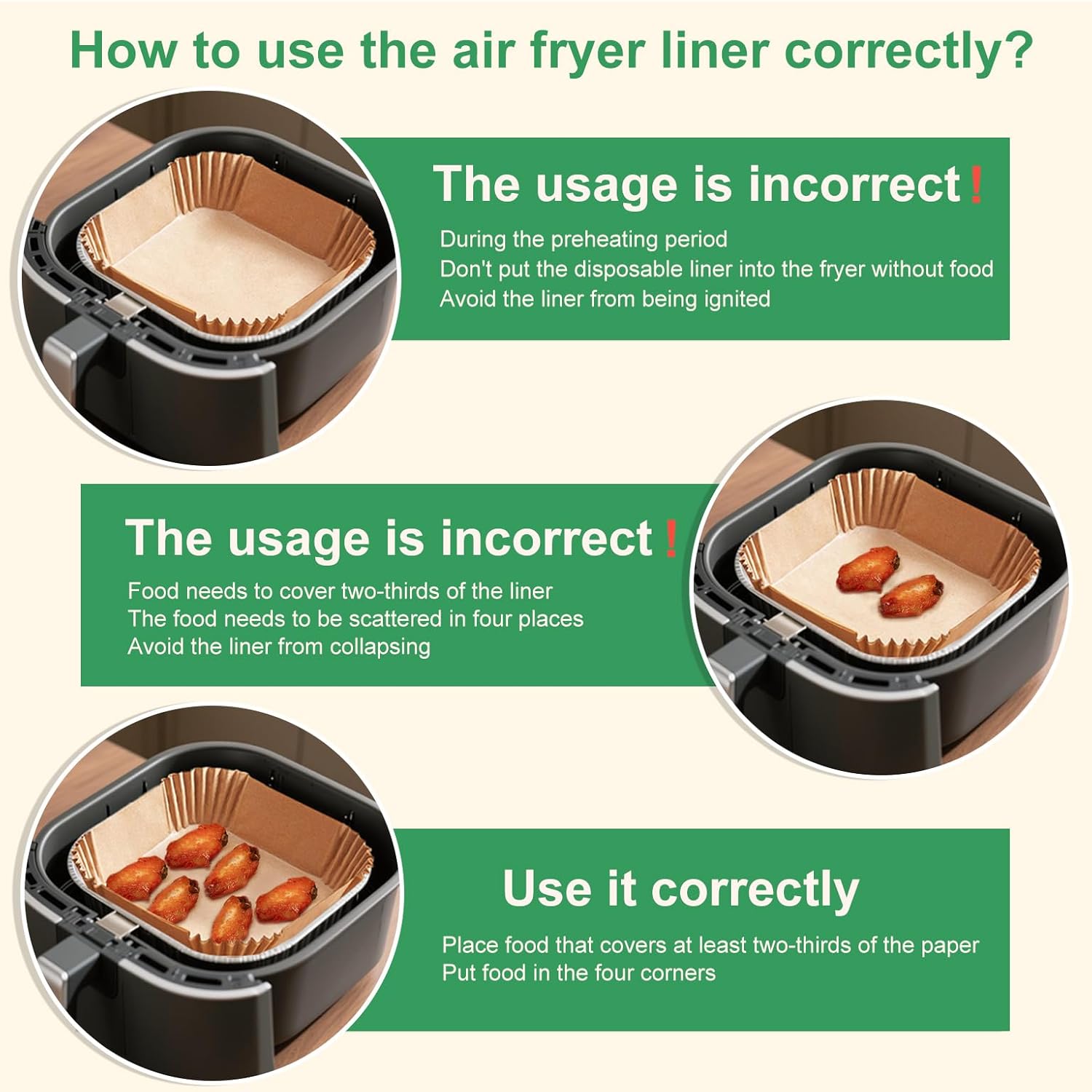 How to use the air fryer liner correctly?

The usage is incorrect!

During the preheating period
Don't put the disposable liner into the fryer without food
Avoid the liner from being ignited

The usage is incorrect!

Food needs to cover two-thirds of the liner
The food needs to be scattered in four places
Avoid the liner from collapsing

Use it correctly

Place food that covers at least two-thirds of the paper
Put food in the four corners