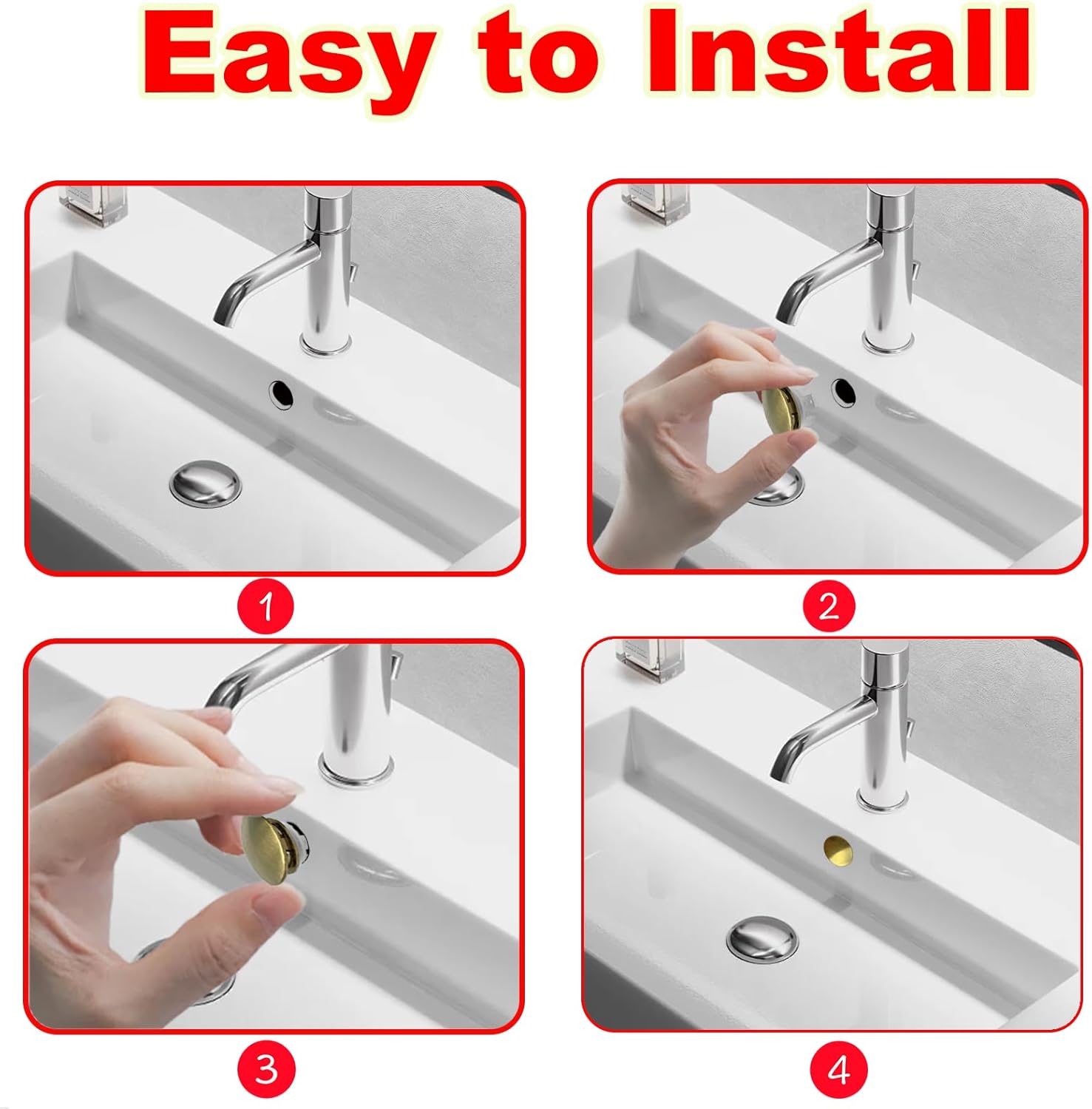 Easy to Install

1

2

3

4