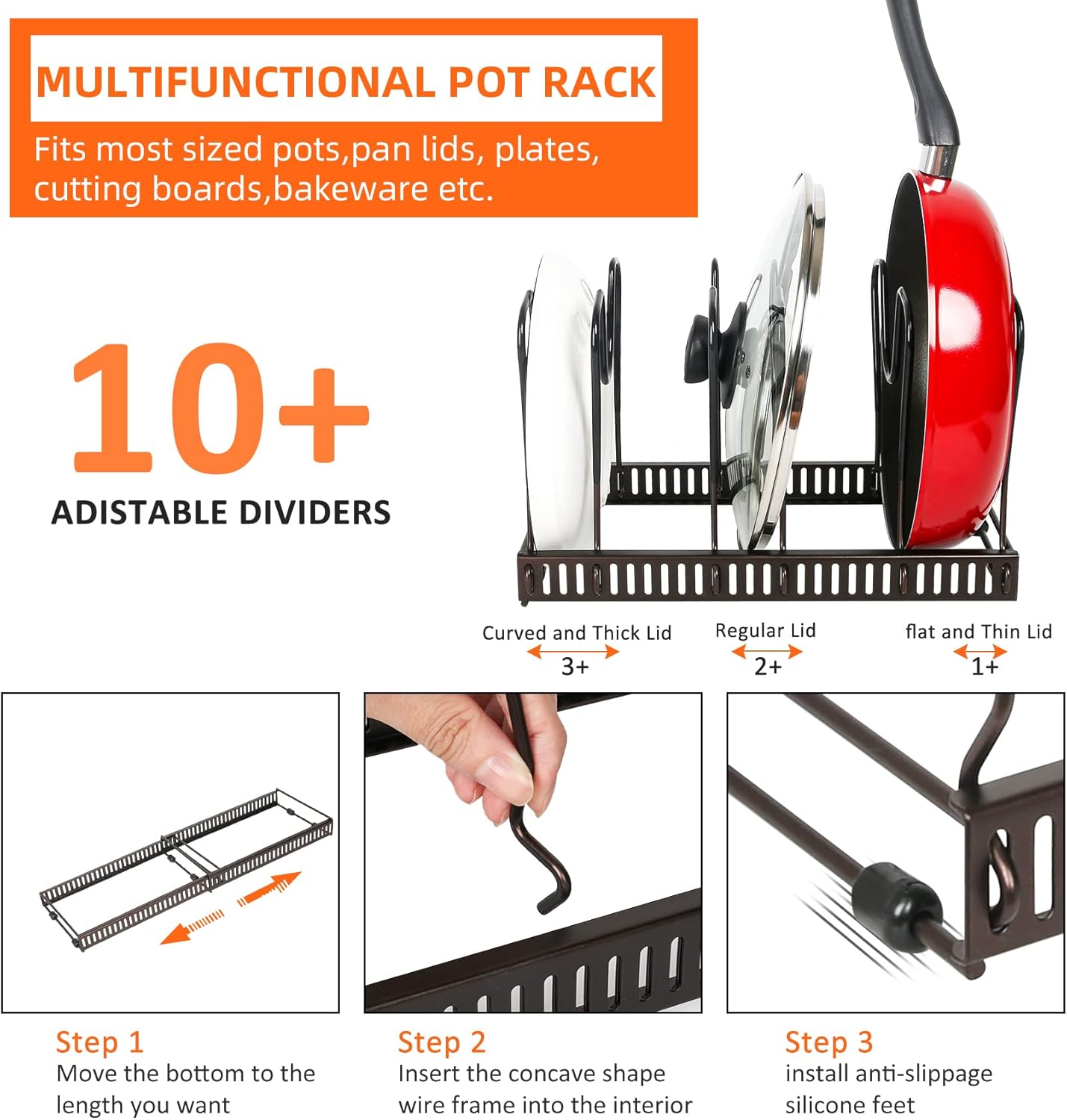 MULTIFUNCTIONAL POT RACK

Fits most sized pots,pan lids, plates, cutting boards,bakeware etc.

10+

ADISTABLE DIVIDERS

Curved and Thick Lid
3+

Regular Lid
2+

flat and Thin Lid
1+

Step 1
Move the bottom to the length you want

Step 2
Insert the concave shape wire frame into the interior

Step 3
install anti-slippage silicone feet