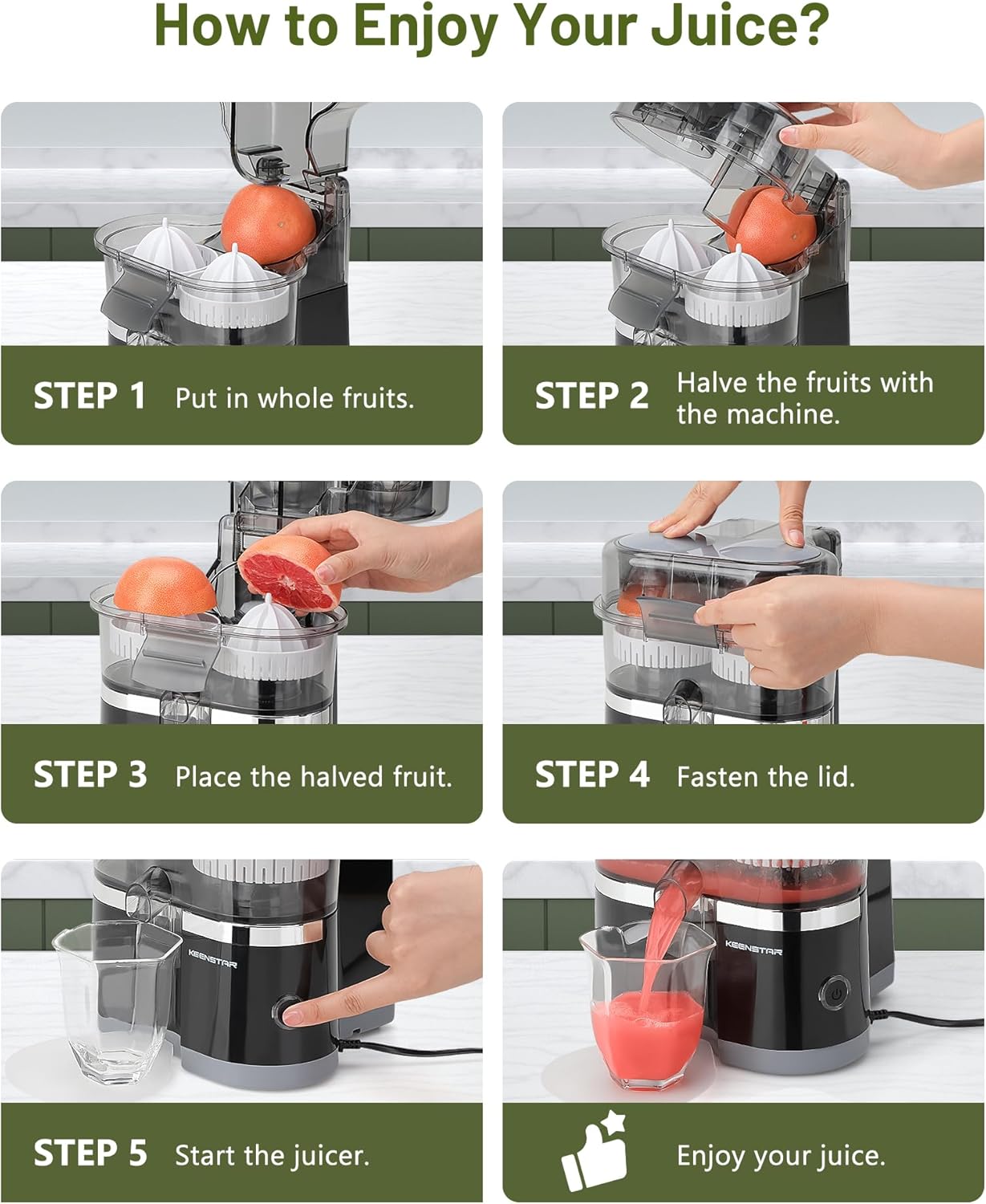 How to Enjoy Your Juice?

STEP 1 Put in whole fruits.

STEP 2 Halve the fruits with the machine.

STEP 3 Place the halved fruit.

STEP 4 Fasten the lid.

KEENSTAR

STEP 5 Start the juicer.

KEENSTAR

Enjoy your juice.