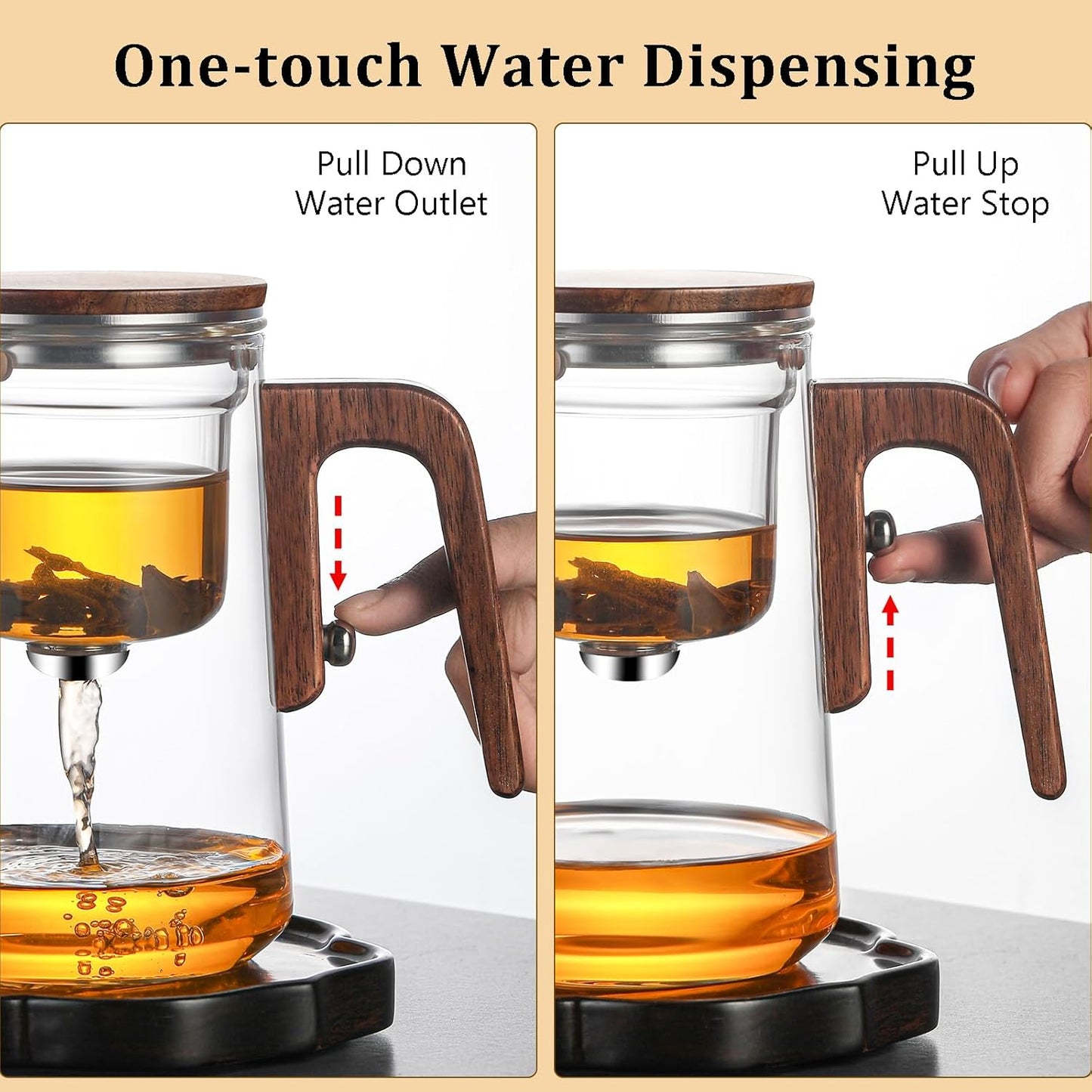 One-touch Water Dispensing

Pull Down
Water Outlet

Pull Up
Water Stop