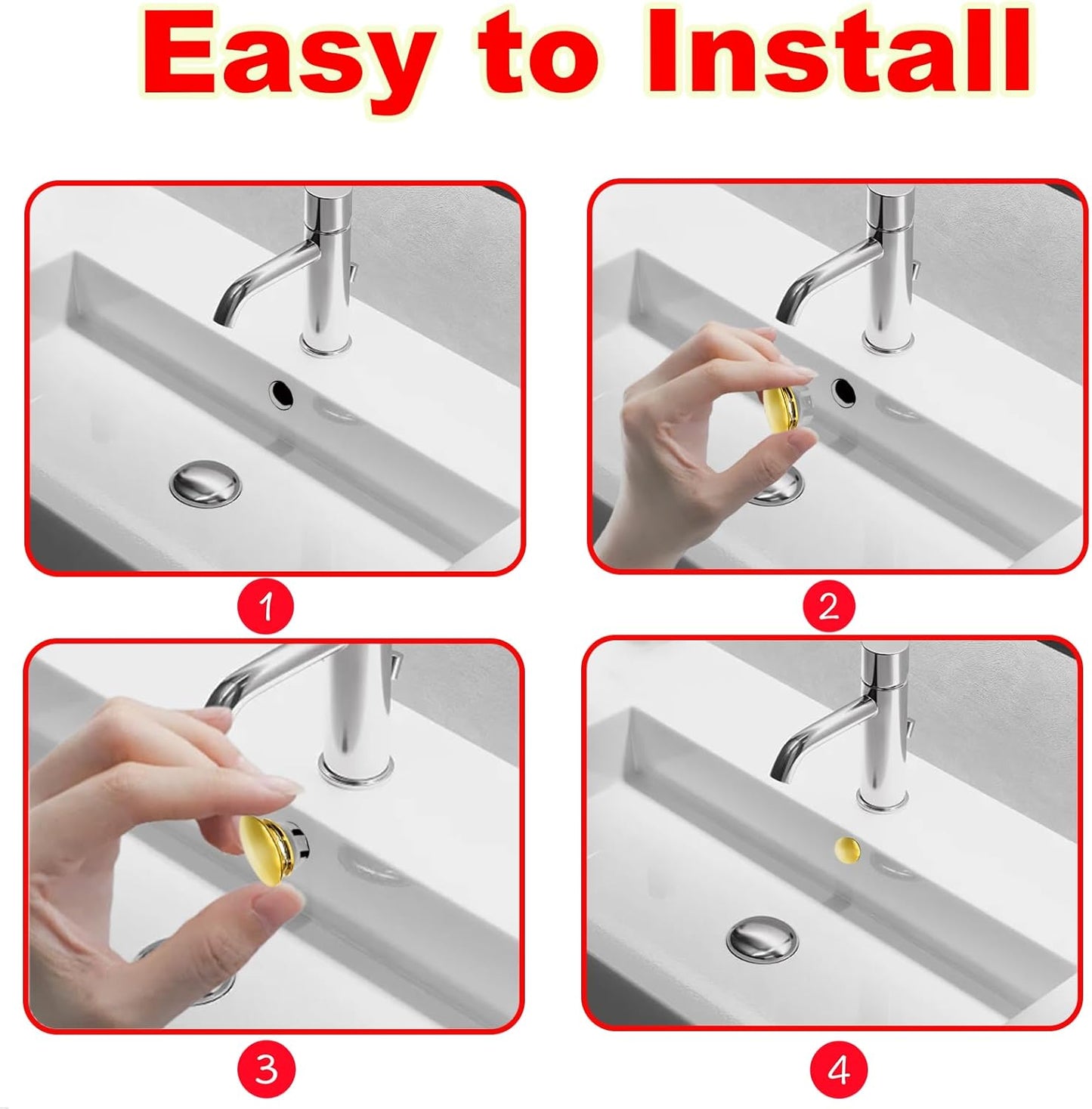 Easy to Install

1

2

3

4