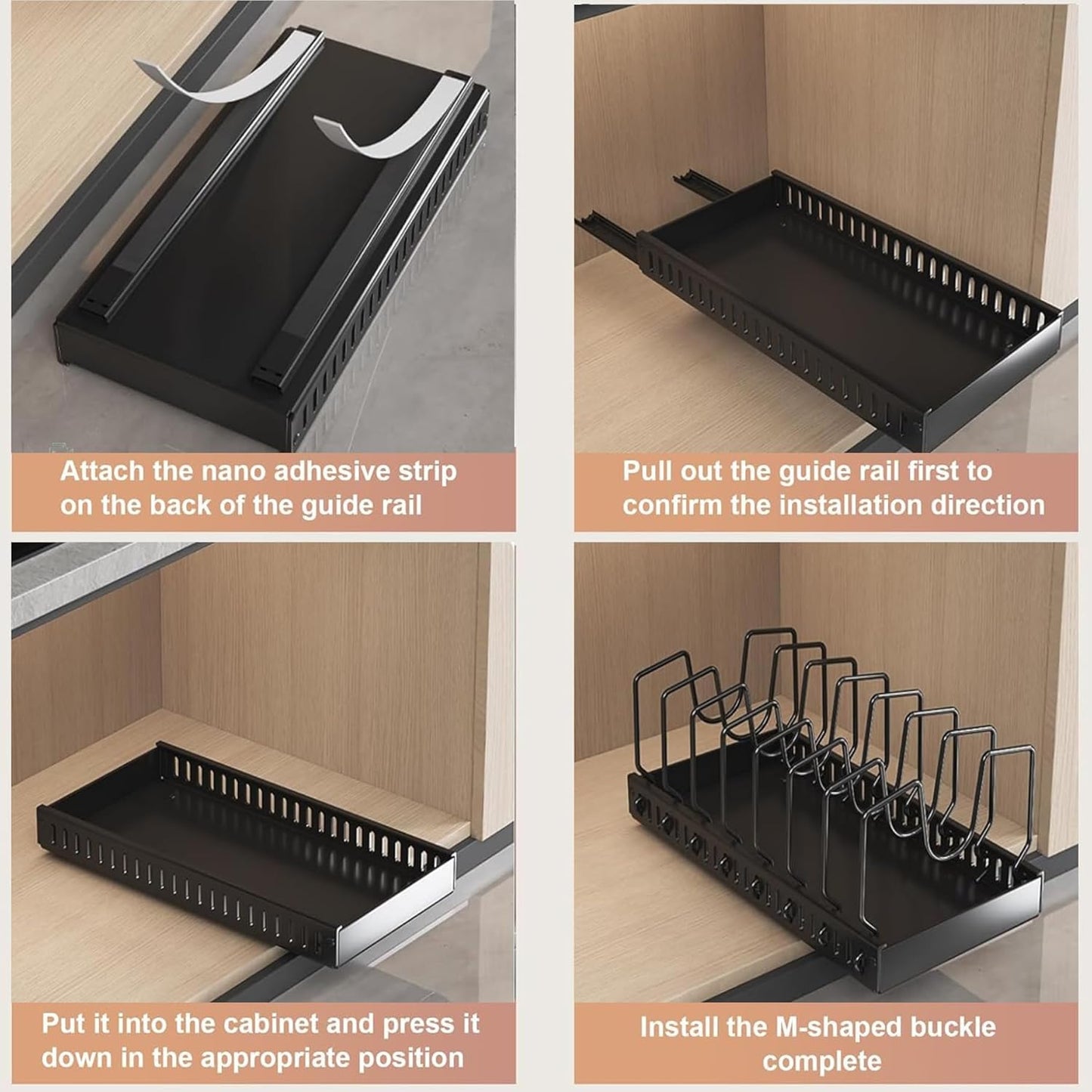 Attach the nano adhesive strip on the back of the guide rail

Pull out the guide rail first to confirm the installation direction

Put it into the cabinet and press it down in the appropriate position

Install the M-shaped buckle complete