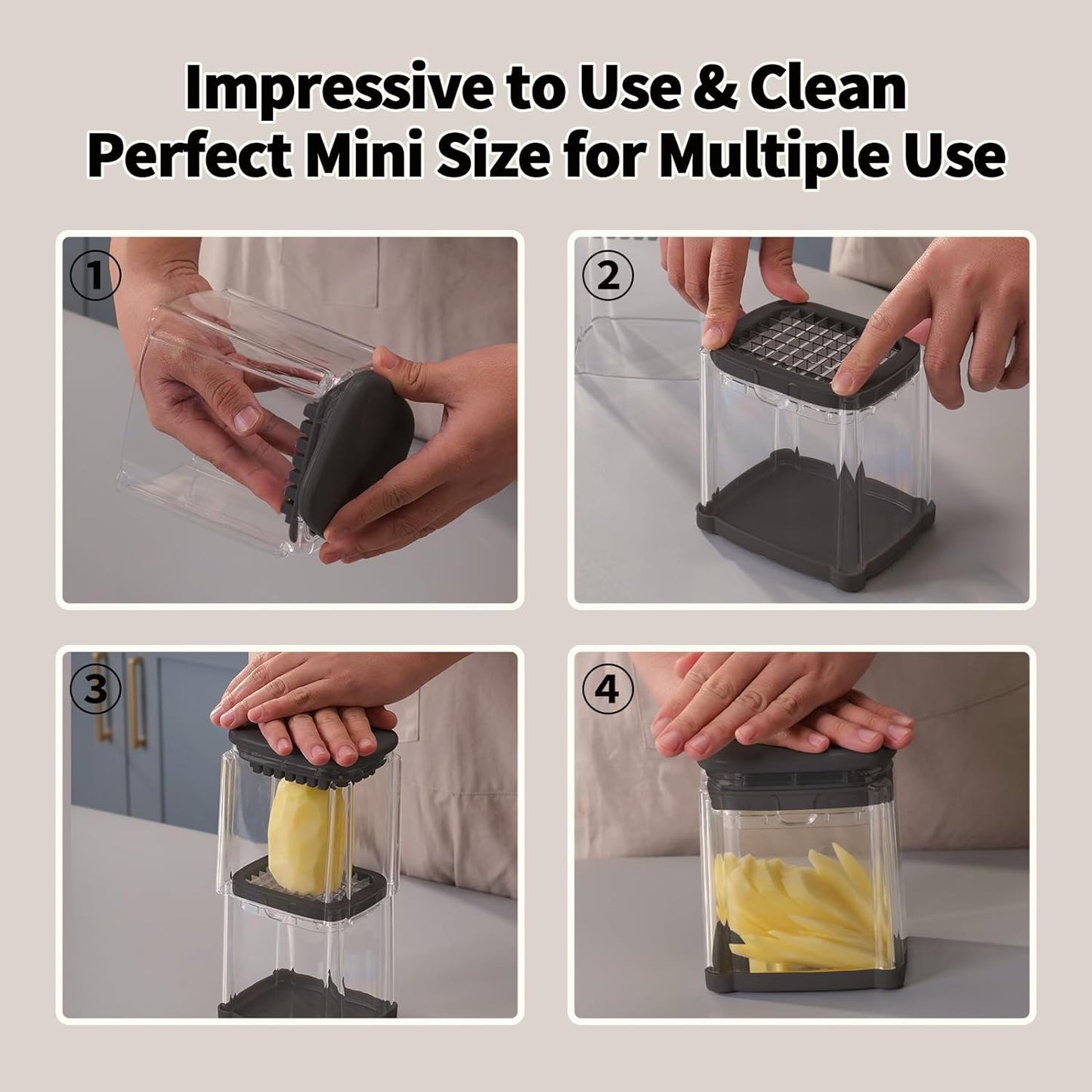 Impressive to Use & Clean
Perfect Mini Size for Multiple Use

①

②

③

④