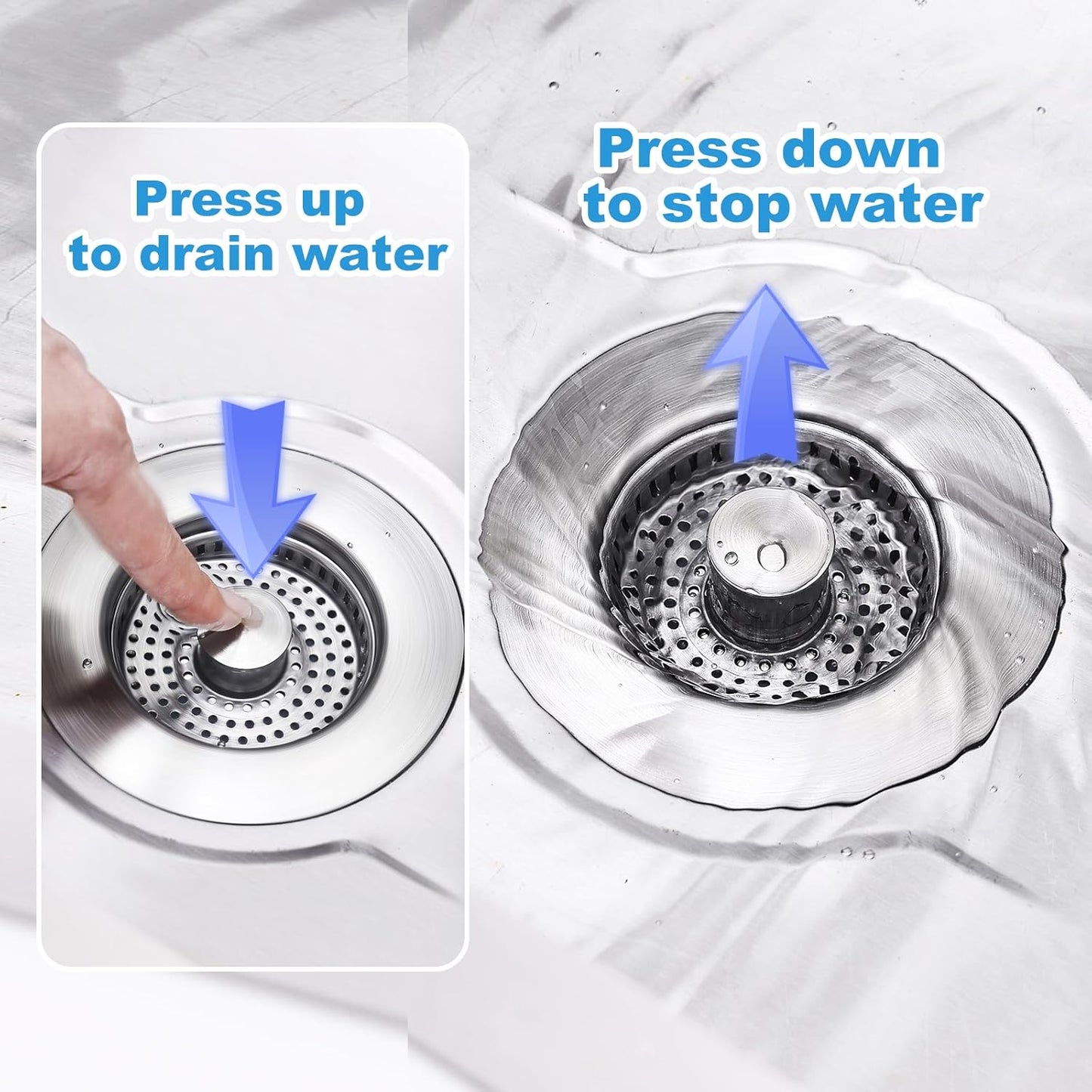 Press up
to drain water

Press down
to stop water