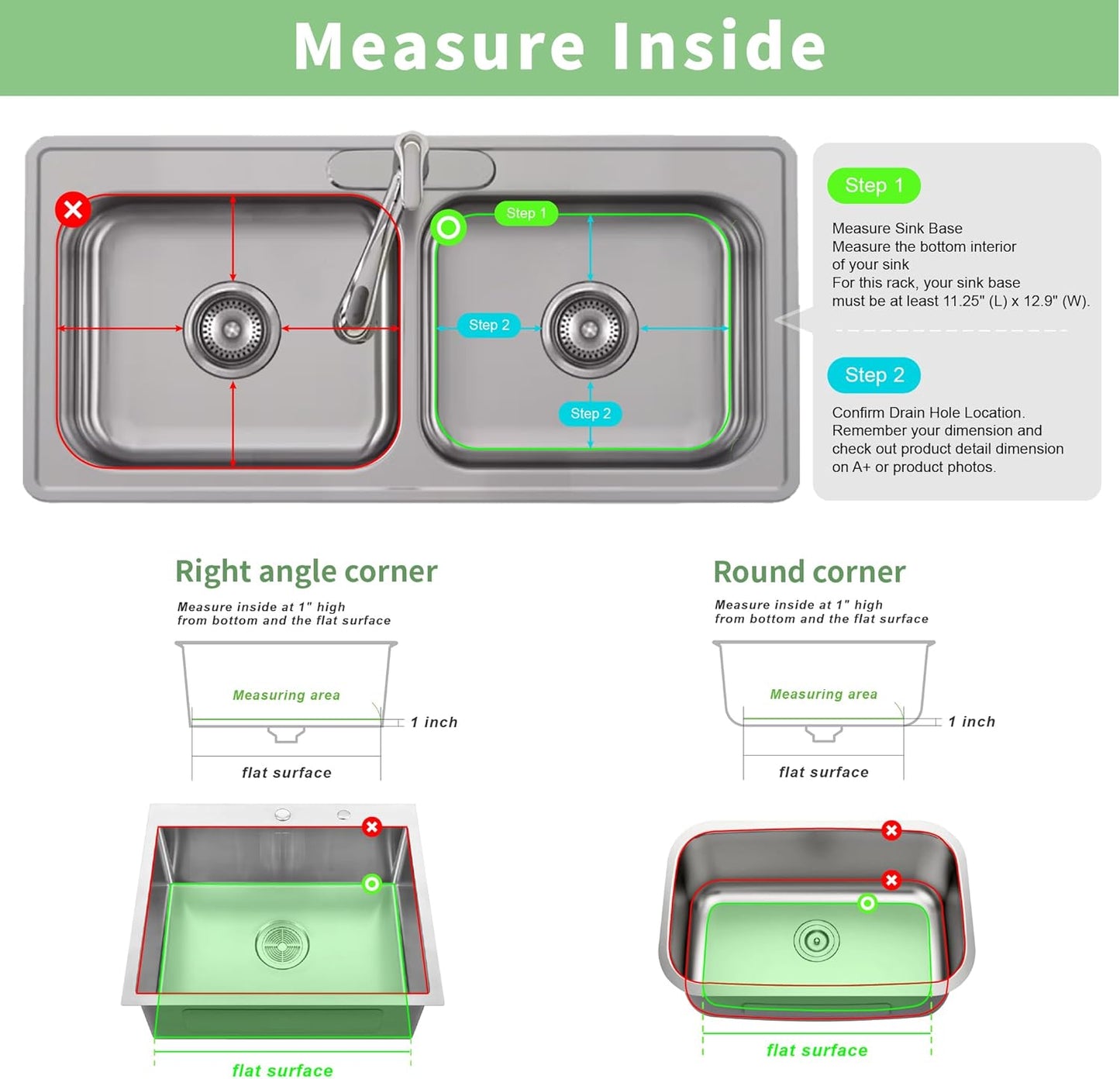 Measure Inside

Step 1

Step 2

Step 2

Step 1

Measure Sink Base
Measure the bottom interior of your sink
For this rack, your sink base must be at least 11.25" (L) x 12.9" (W).

Step 2

Confirm Drain Hole Location.
Remember your dimension and check out product detail dimension on A+ or product photos.

Right angle corner

Measure inside at 1" high from bottom and the flat surface

Measuring area

1 inch

flat surface

flat surface

Round corner

Measure inside at 1" high from bottom and the flat surface

Measuring area

1 inch

flat surface

flat surface