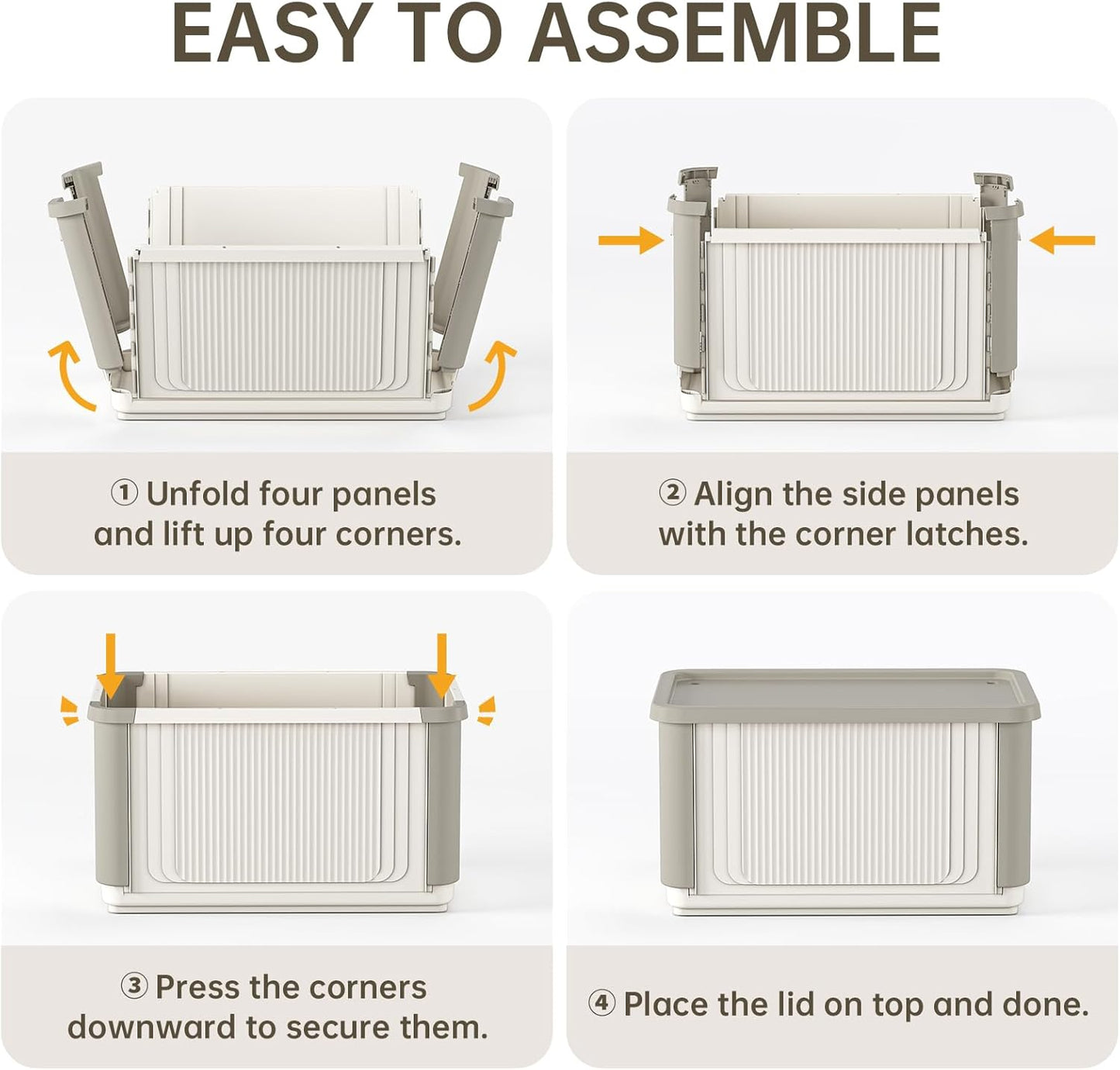 EASY TO ASSEMBLE

① Unfold four panels and lift up four corners.

② Align the side panels with the corner latches.

③ Press the corners downward to secure them.

④ Place the lid on top and done.