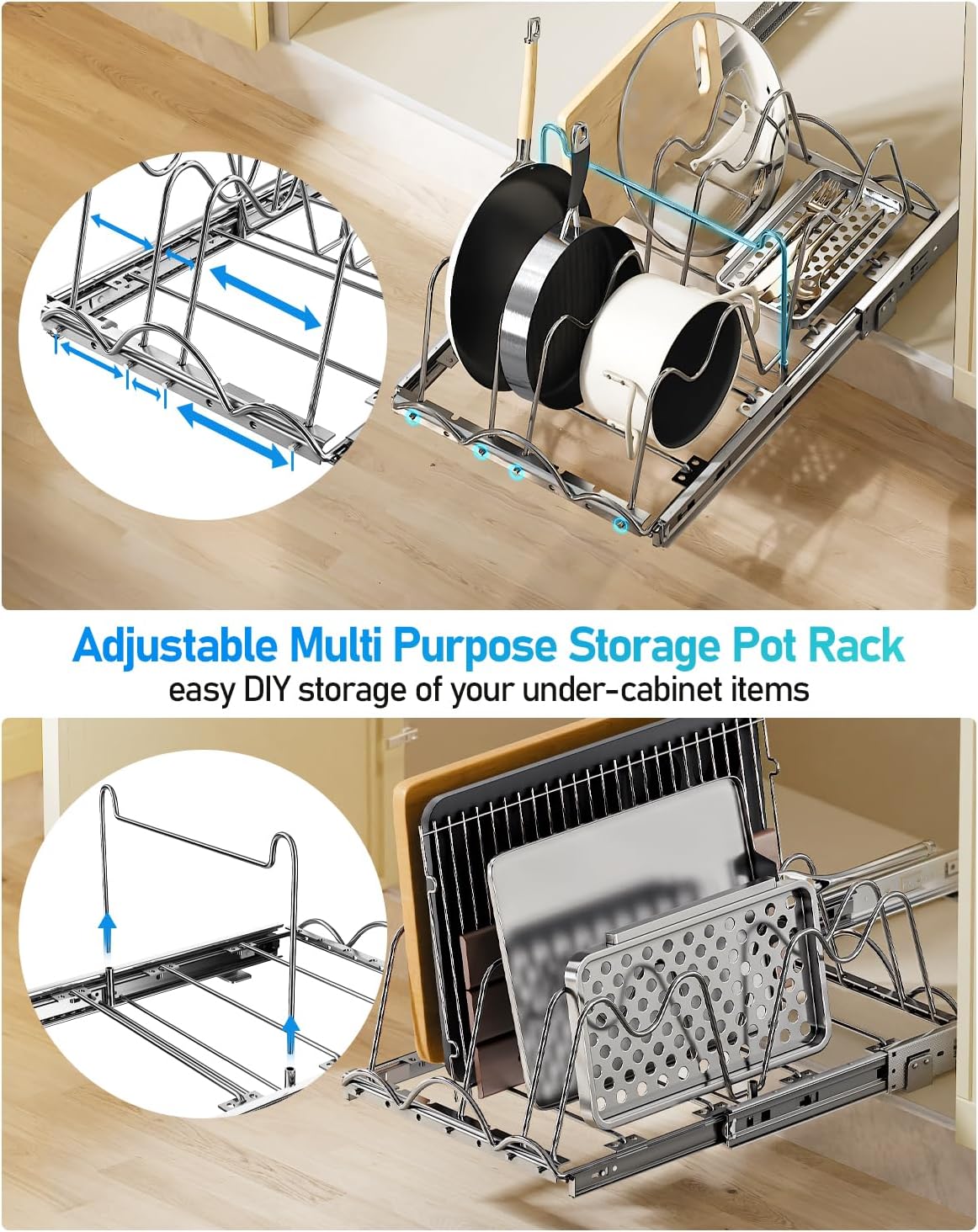 Adjustable Multi Purpose Storage Pot Rack
easy DIY storage of your under-cabinet items