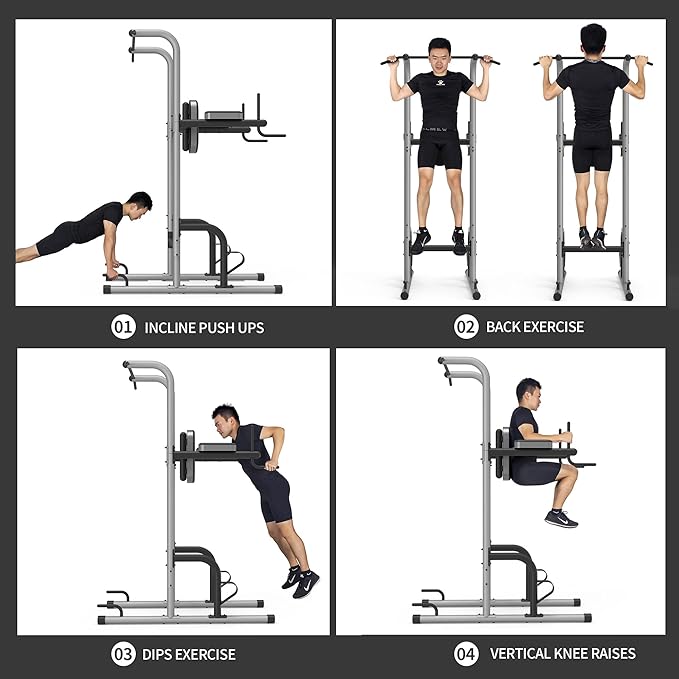 01 INCLINE PUSH UPS

02 BACK EXERCISE

03 DIPS EXERCISE

04 VERTICAL KNEE RAISES