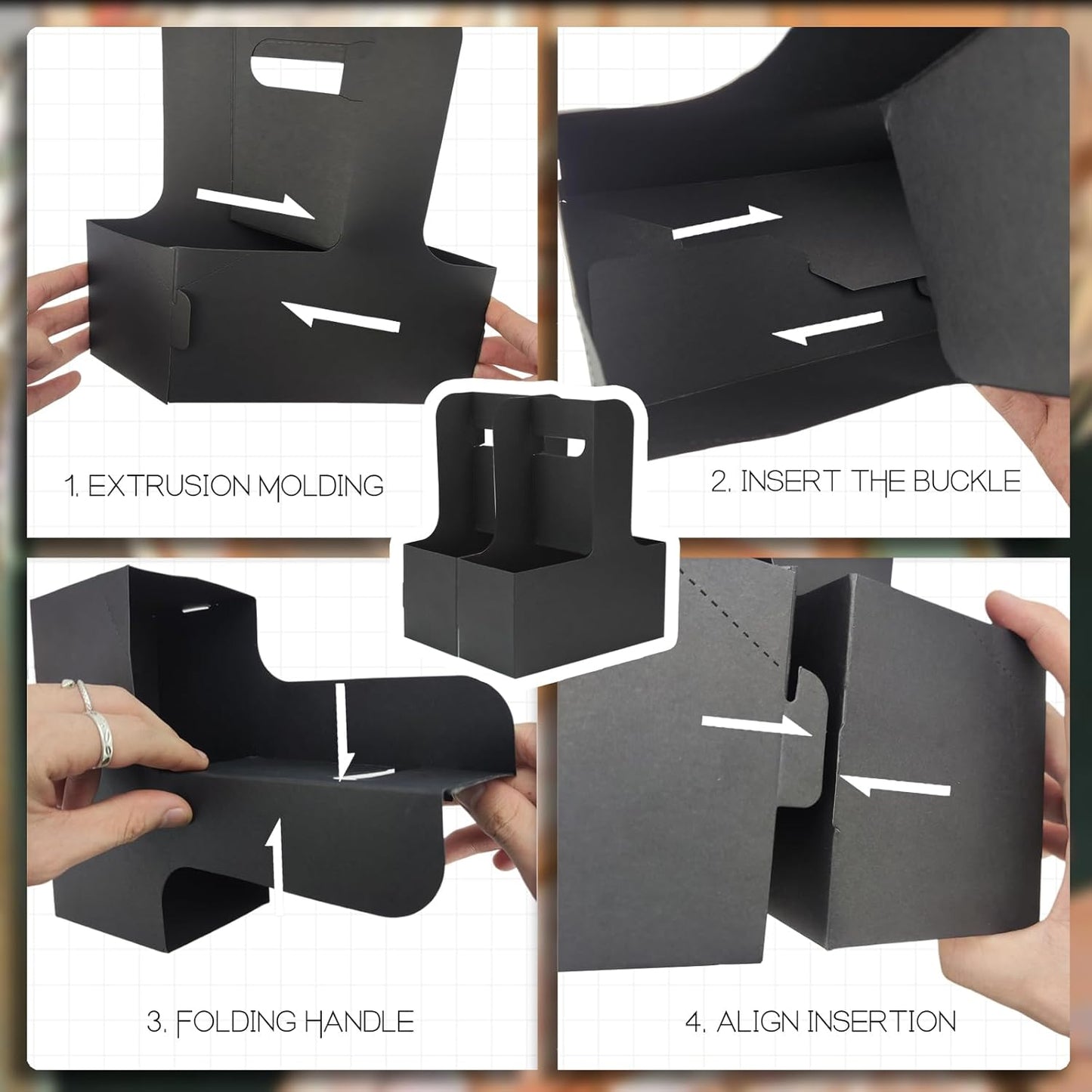 1. EXTRUSION MOLDING

2. INSERT THE BUCKLE

3. FOLDING HANDLE

4. ALIGN INSERTION