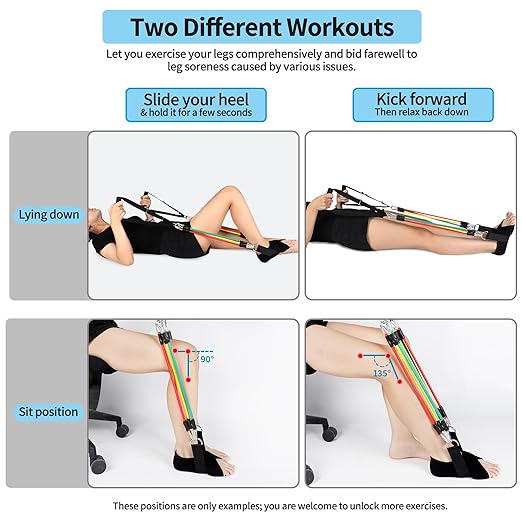 Two Different Workouts

Let you exercise your legs comprehensively and bid farewell to leg soreness caused by various issues.

Slide your heel
& hold it for a few seconds

Kick forward
Then relax back down

Lying down

Sit position

90°

135°

These positions are only examples; you are welcome to unlock more exercises.