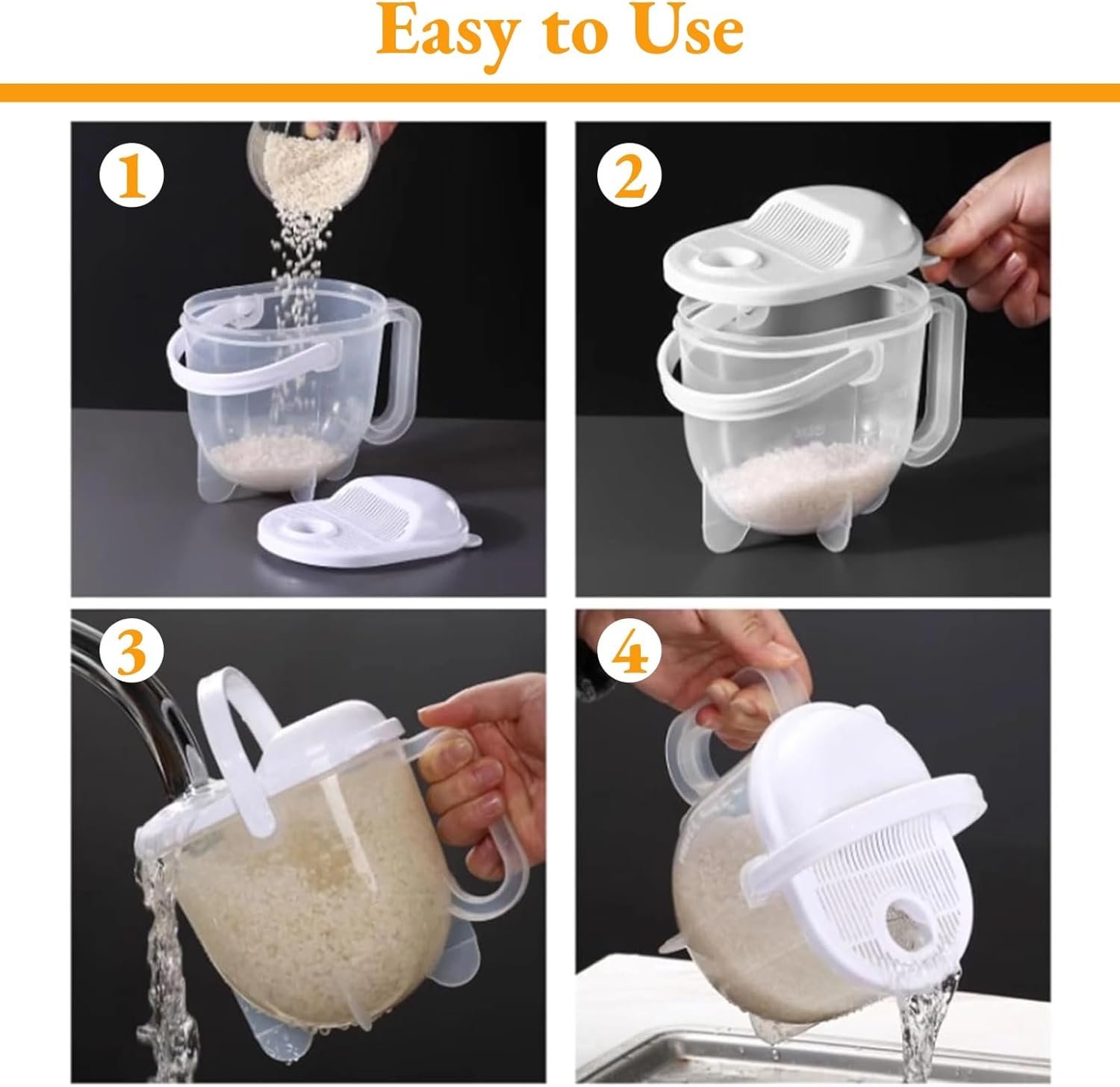 Easy to Use

1

2

3

4