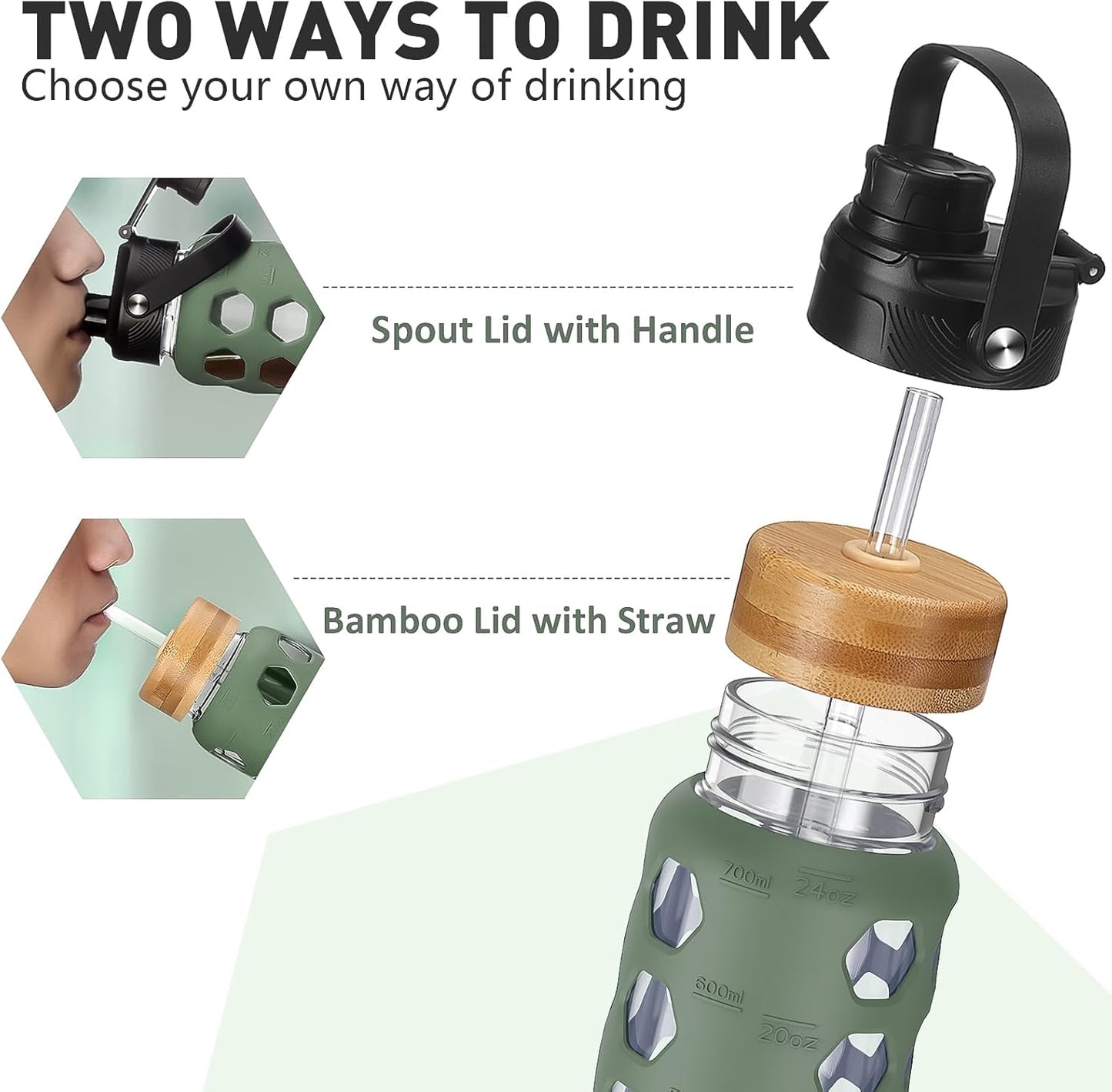 TWO WAYS TO DRINK
Choose your own way of drinking

Spout Lid with Handle

Bamboo Lid with Straw

700ml
24oz
600ml
20oz