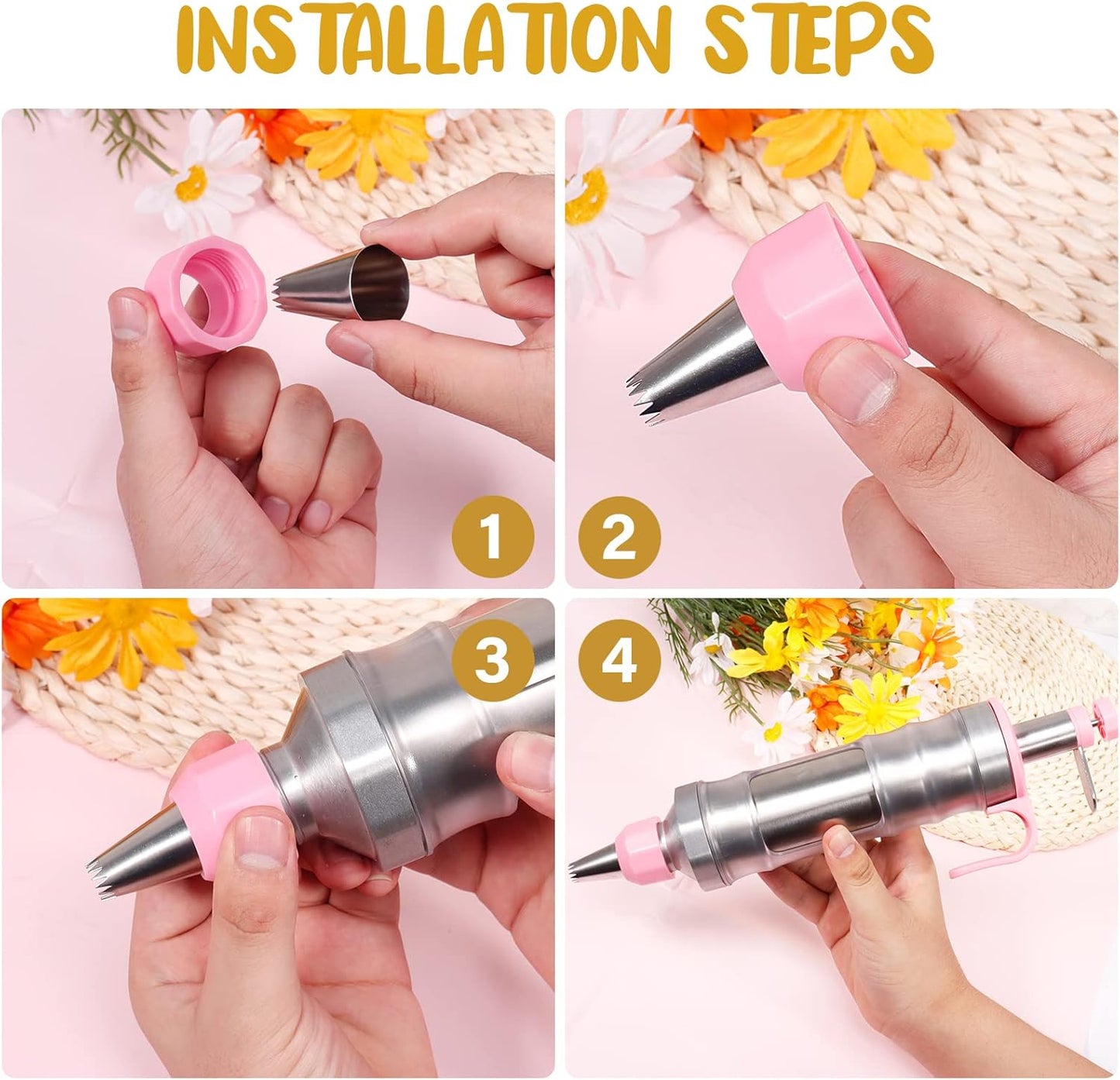 INSTALLATION STEPS

1

2

3

4