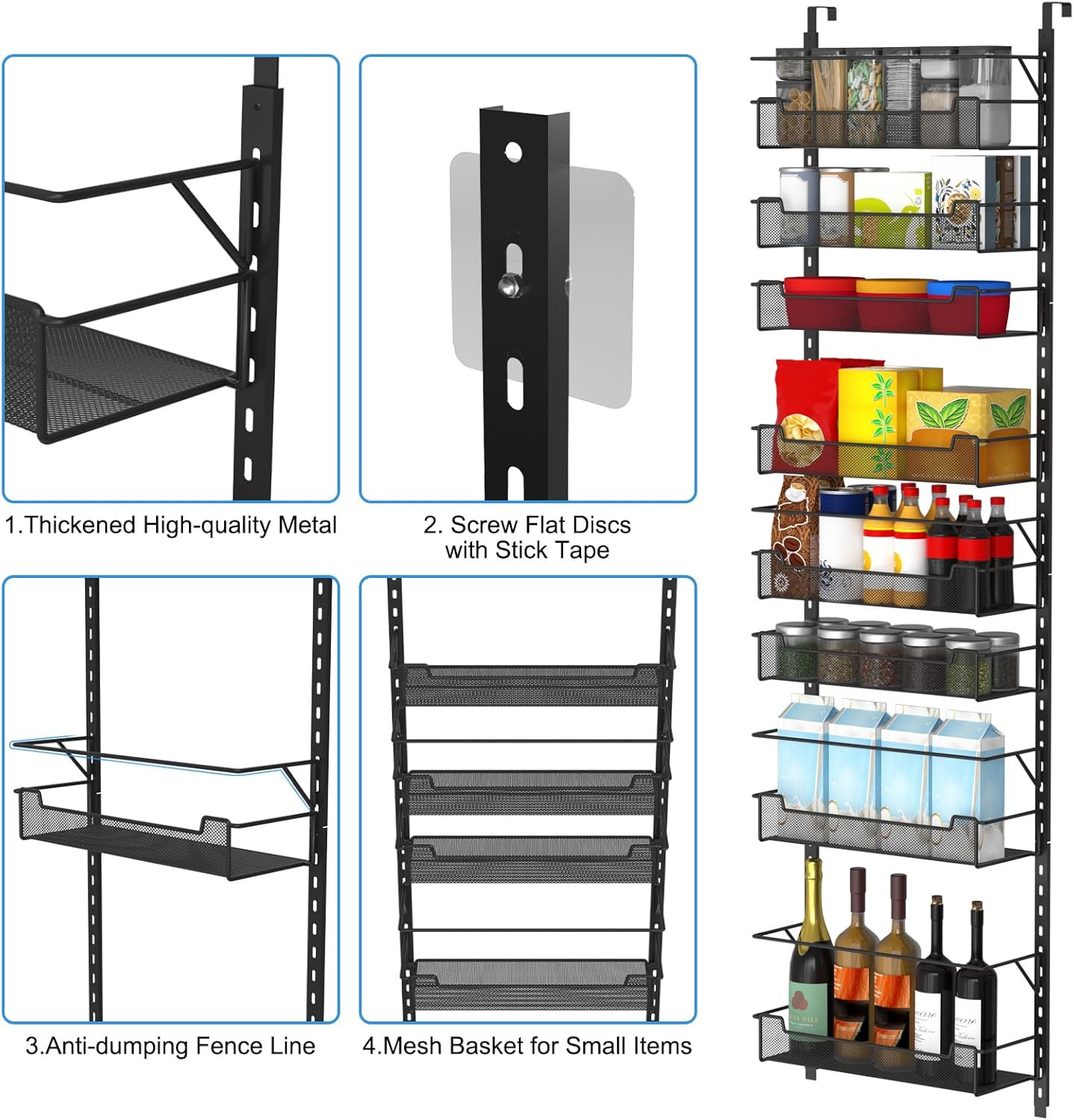 1.Thickened High-quality Metal

2. Screw Flat Discs with Stick Tape

3.Anti-dumping Fence Line

4.Mesh Basket for Small Items