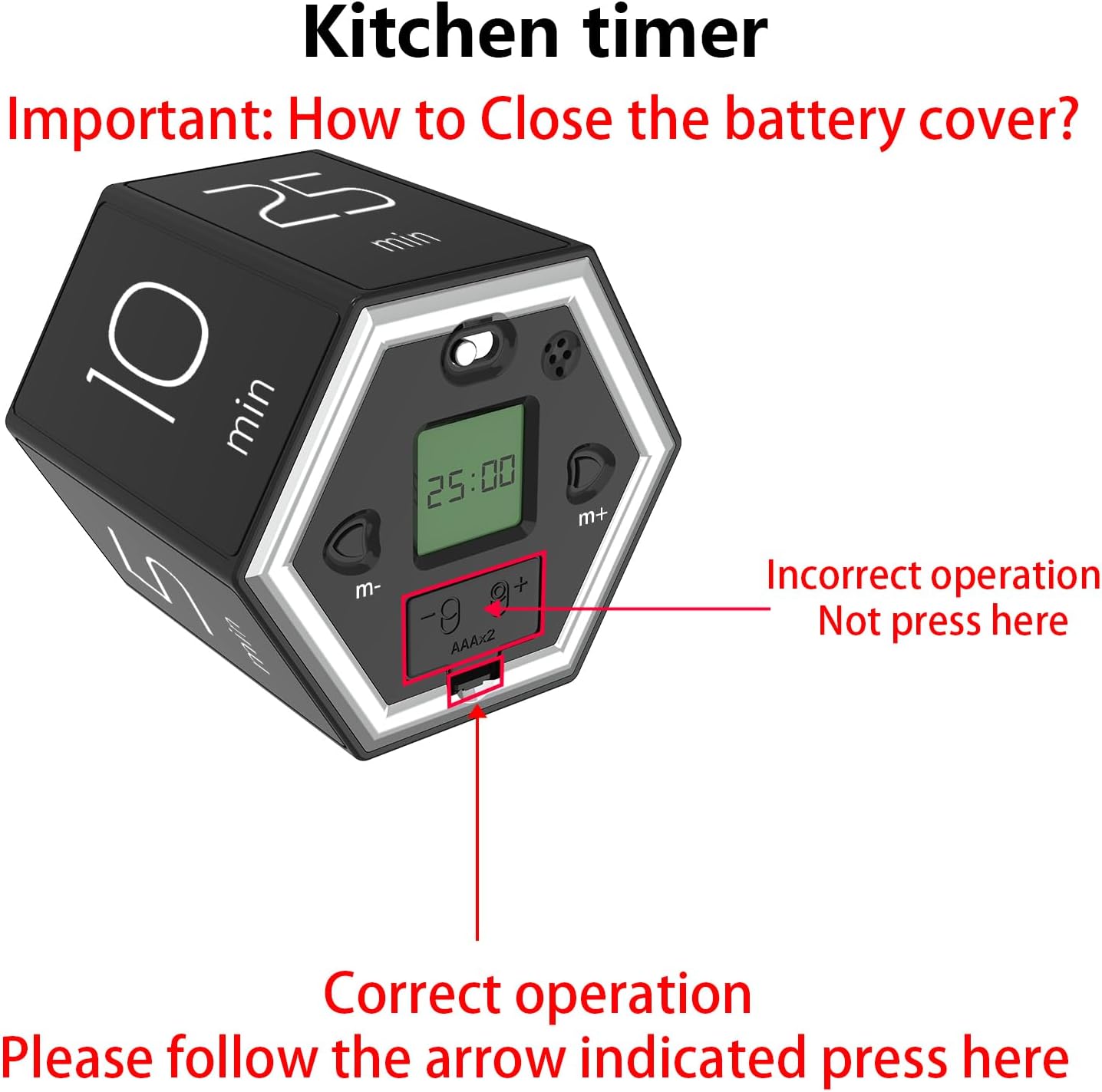 Kitchen timer

Important: How to Close the battery cover?

25 min

10 min

5 min

25:00

m+

m-

AAAx2

Incorrect operation
Not press here

Correct operation
Please follow the arrow indicated press here