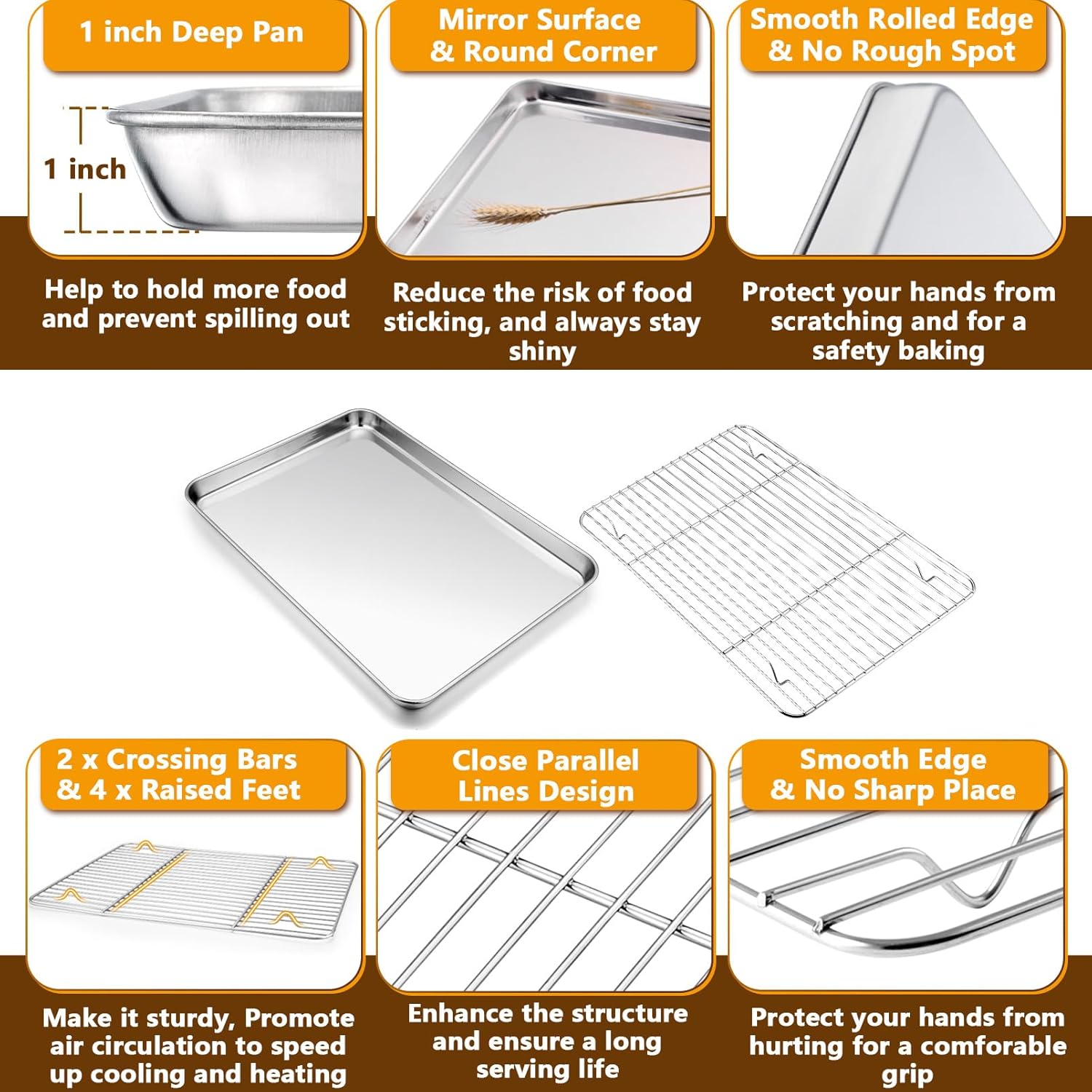 1 inch Deep Pan

1 inch

Help to hold more food and prevent spilling out

Mirror Surface & Round Corner

Reduce the risk of food sticking, and always stay shiny

Smooth Rolled Edge & No Rough Spot

Protect your hands from scratching and for a safety baking

2 x Crossing Bars & 4 x Raised Feet

Make it sturdy, Promote air circulation to speed up cooling and heating

Close Parallel Lines Design

Enhance the structure and ensure a long serving life

Smooth Edge & No Sharp Place

Protect your hands from hurting for a comforable grip