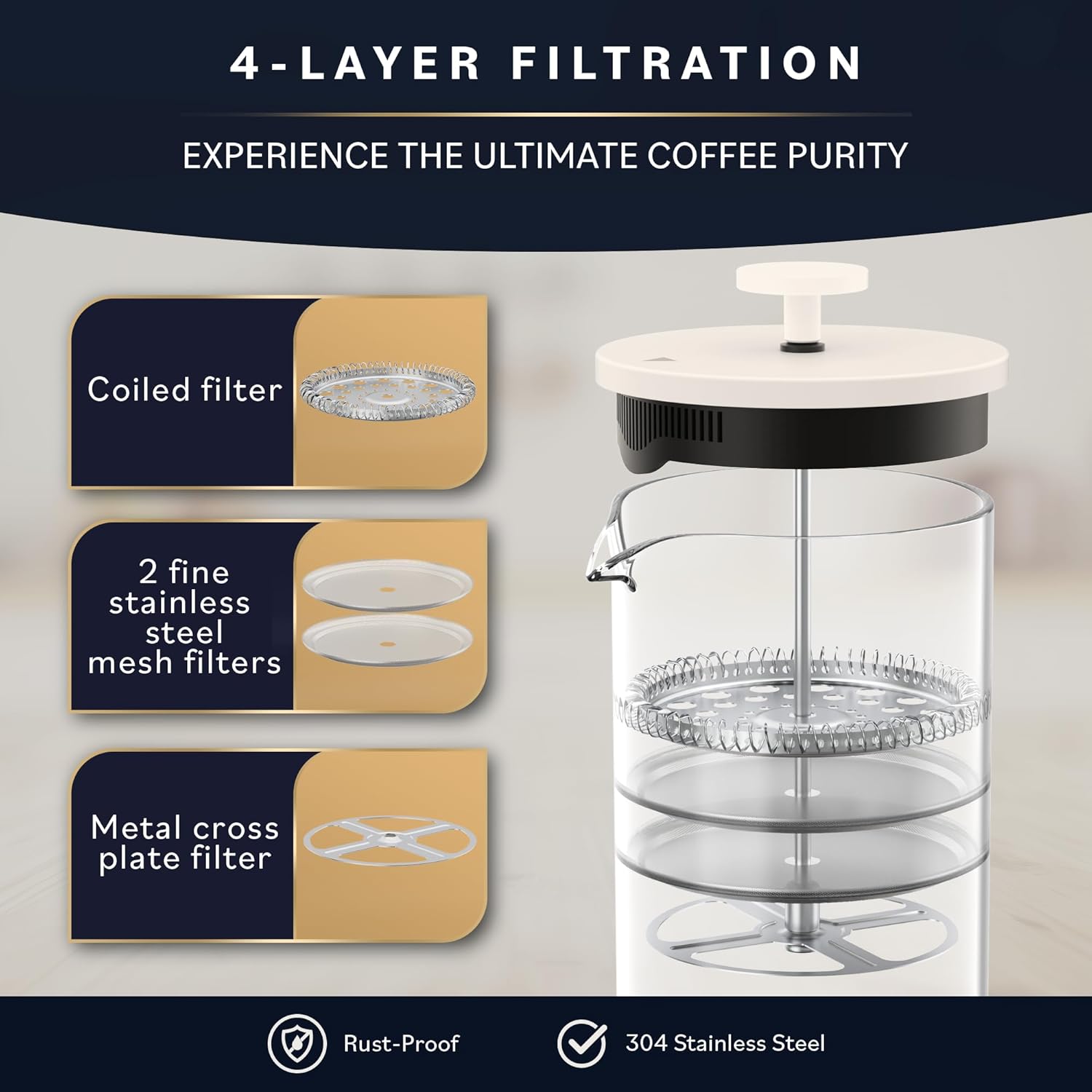 4-LAYER FILTRATION

EXPERIENCE THE ULTIMATE COFFEE PURITY

Coiled filter

2 fine stainless steel mesh filters

Metal cross plate filter

Rust-Proof

304 Stainless Steel