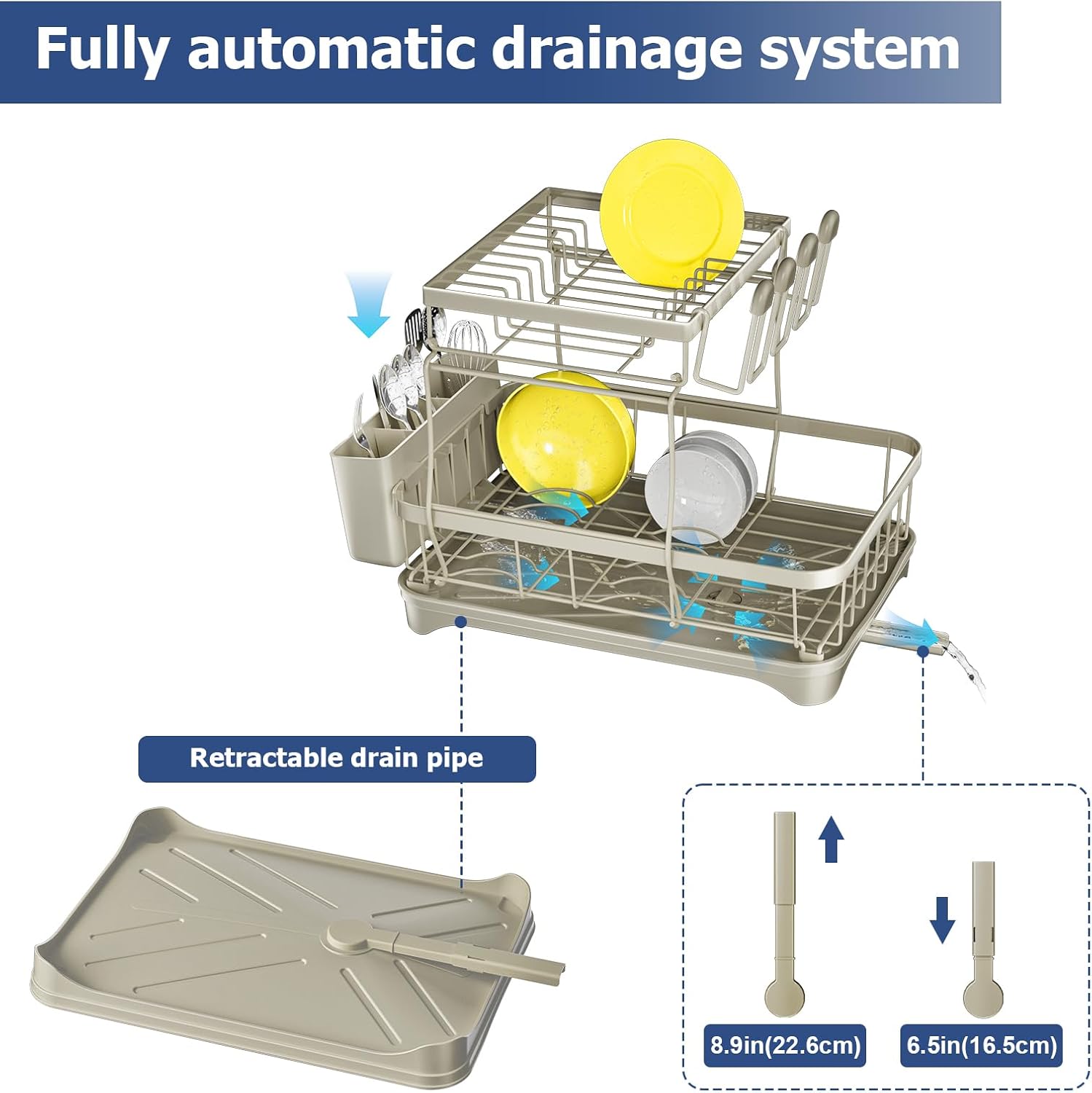 Fully automatic drainage system

Retractable drain pipe

8.9in(22.6cm)

6.5in(16.5cm)