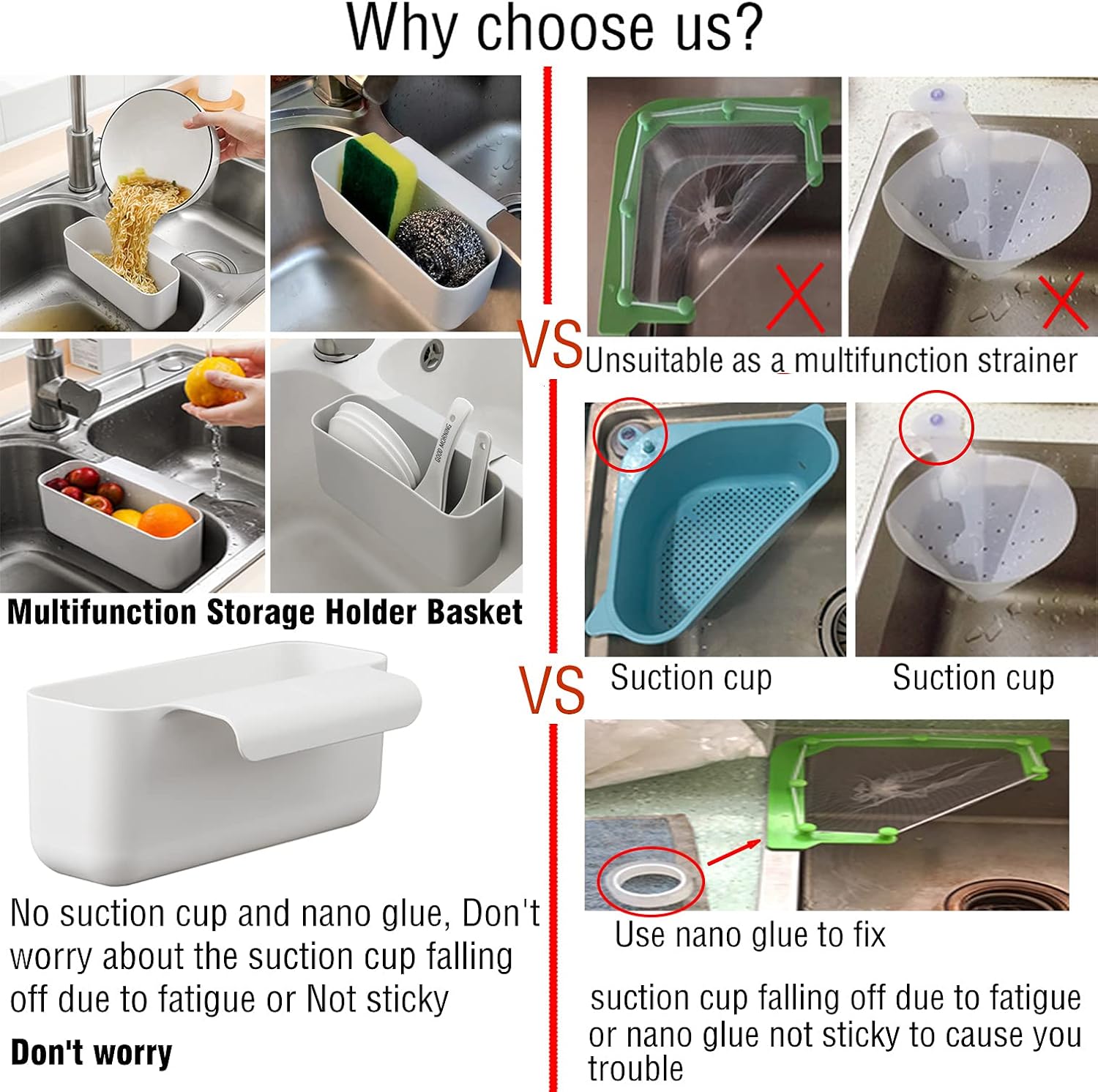 Why choose us?

GOOD MORNING

Multifunction Storage Holder Basket

No suction cup and nano glue, Don't worry about the suction cup falling off due to fatigue or Not sticky

Don't worry

VS

Unsuitable as a multifunction strainer

VS

Suction cup

Suction cup

Use nano glue to fix

suction cup falling off due to fatigue or nano glue not sticky to cause you trouble