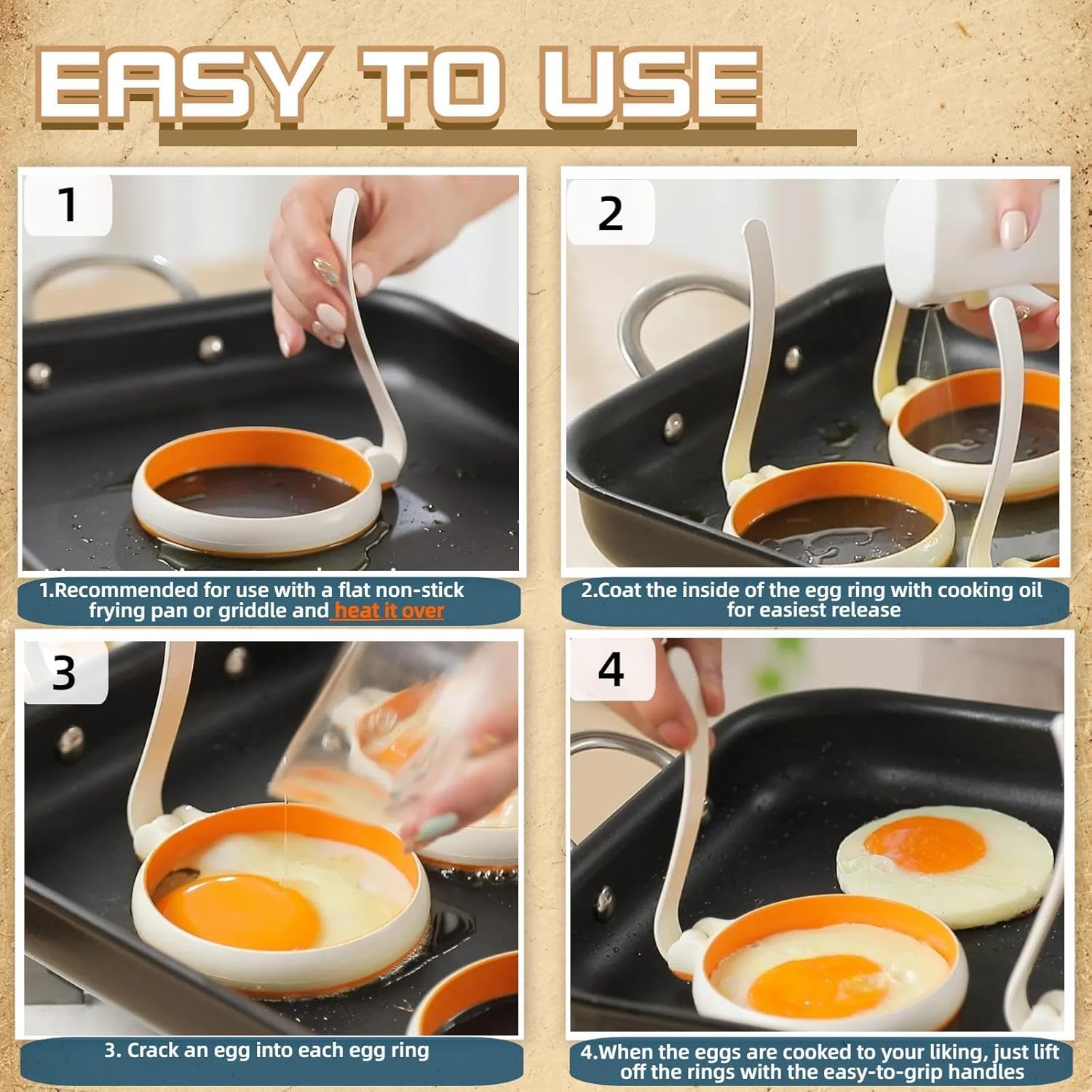 EASY TO USE

1

1.Recommended for use with a flat non-stick frying pan or griddle and heat it over

2

2.Coat the inside of the egg ring with cooking oil for easiest release

3

3. Crack an egg into each egg ring

4

4.When the eggs are cooked to your liking, just lift off the rings with the easy-to-grip handles