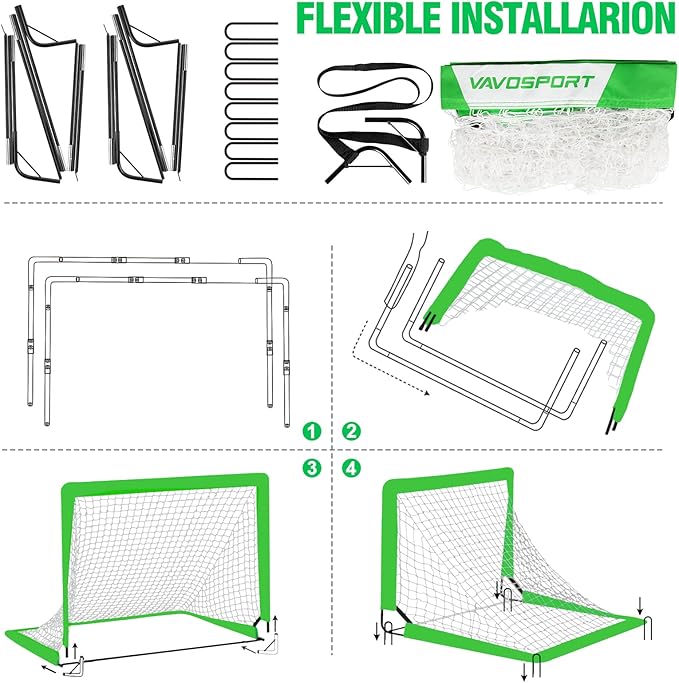 FLEXIBLE INSTALLARION

VAVOSPORT

1
2
3
4