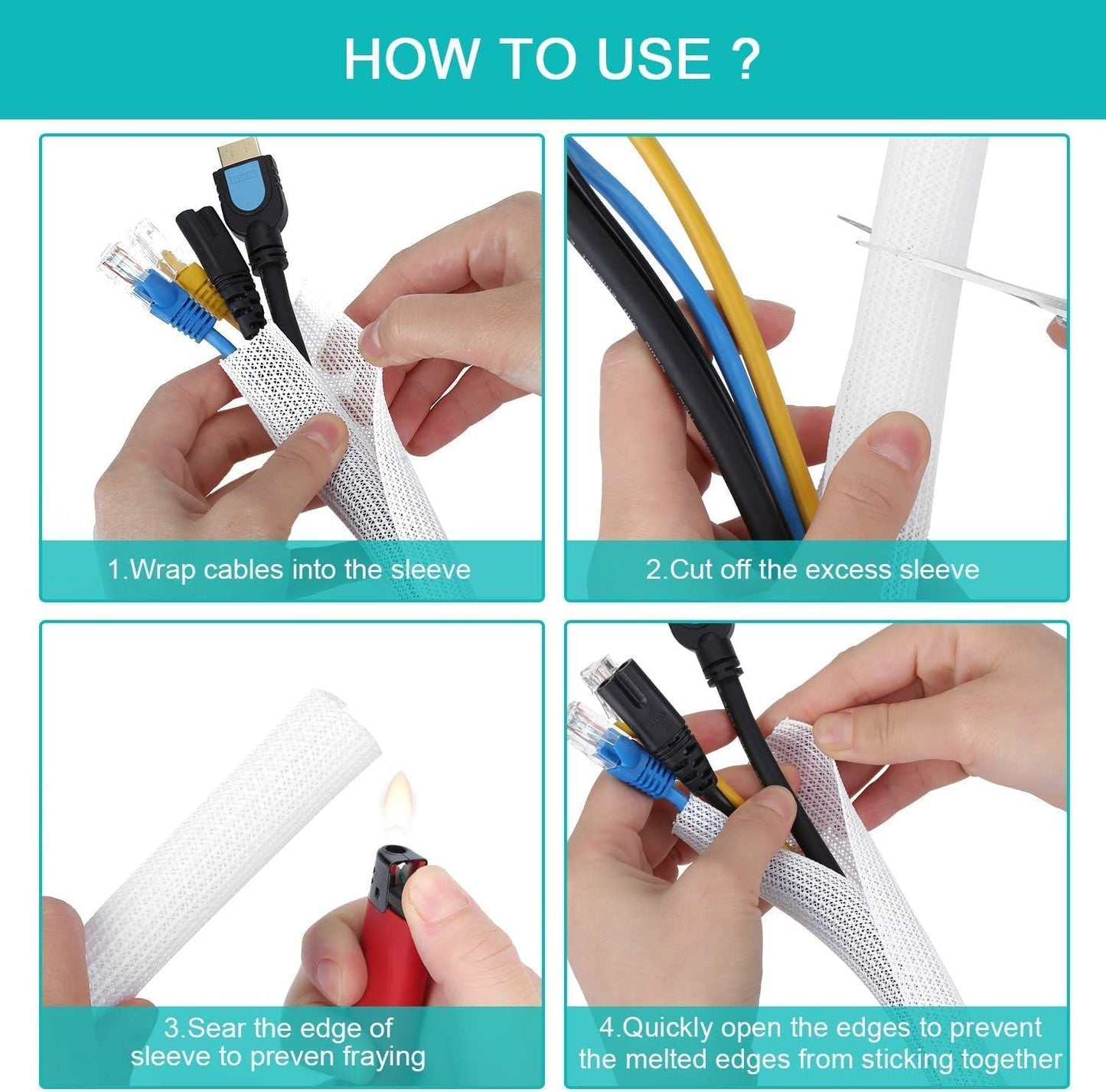 HOW TO USE ?

1.Wrap cables into the sleeve

2.Cut off the excess sleeve

3.Sear the edge of sleeve to preven fraying

4.Quickly open the edges to prevent the melted edges from sticking together