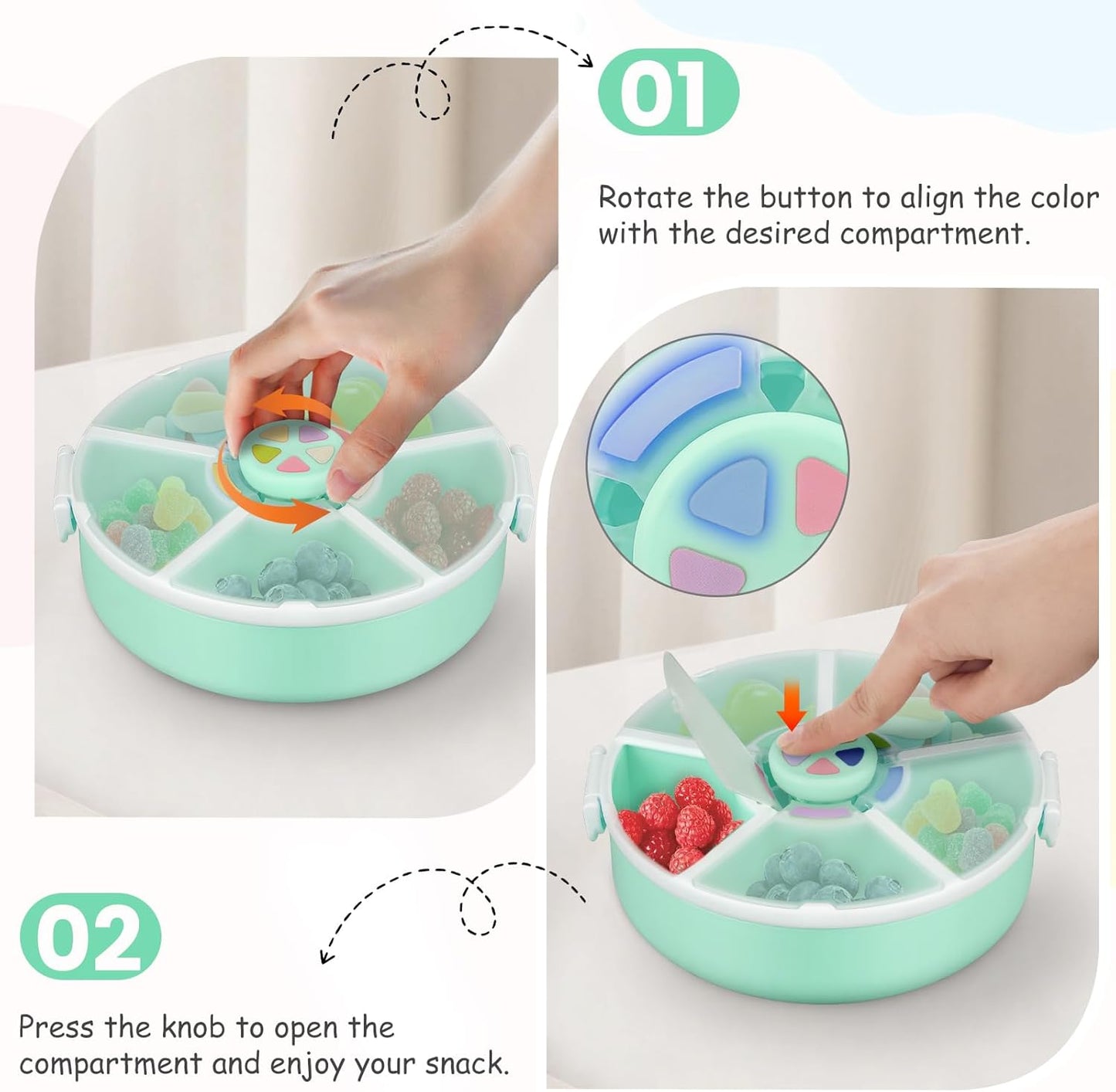 01

Rotate the button to align the color with the desired compartment.

02

Press the knob to open the compartment and enjoy your snack.