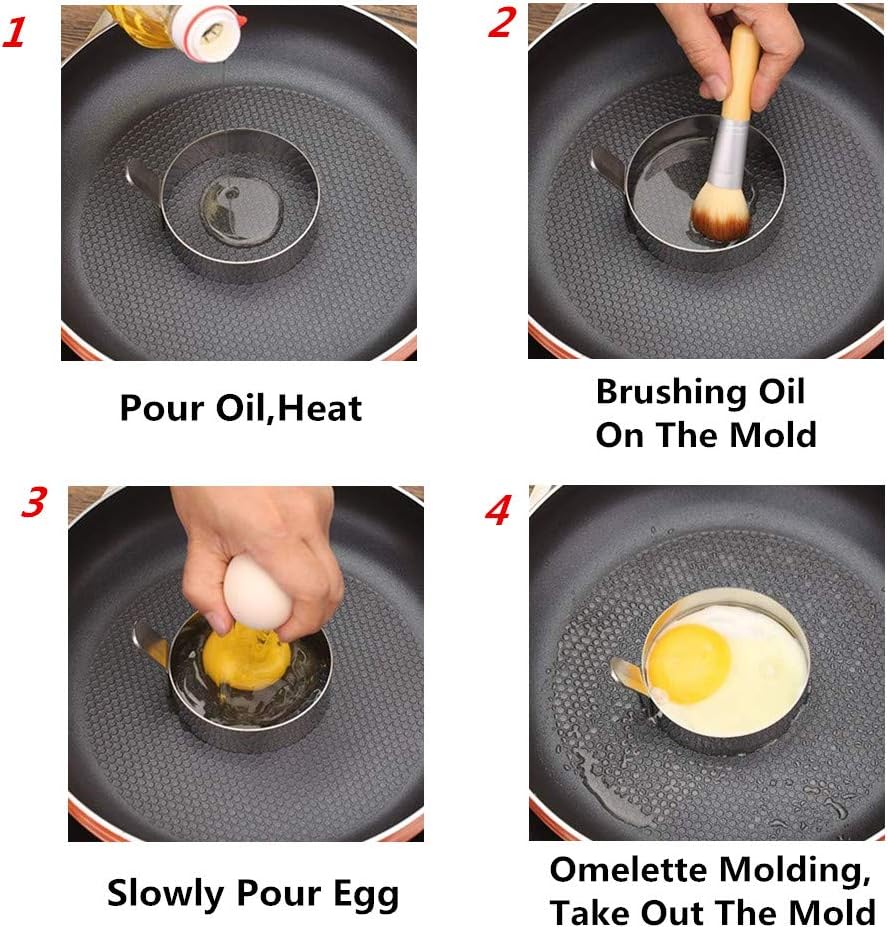 1

Pour Oil,Heat

2

Brushing Oil On The Mold

3

Slowly Pour Egg

4

Omelette Molding, Take Out The Mold