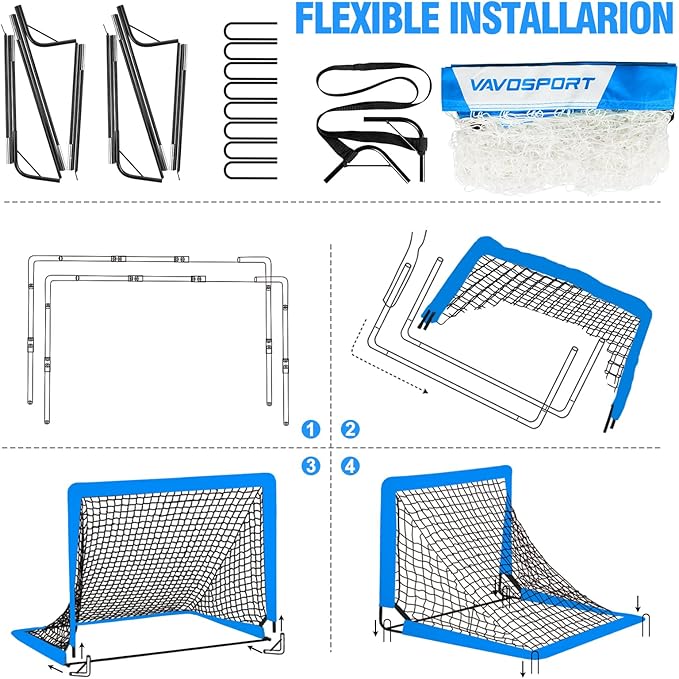 FLEXIBLE INSTALLARION

VAVOSPORT

1
2
3
4