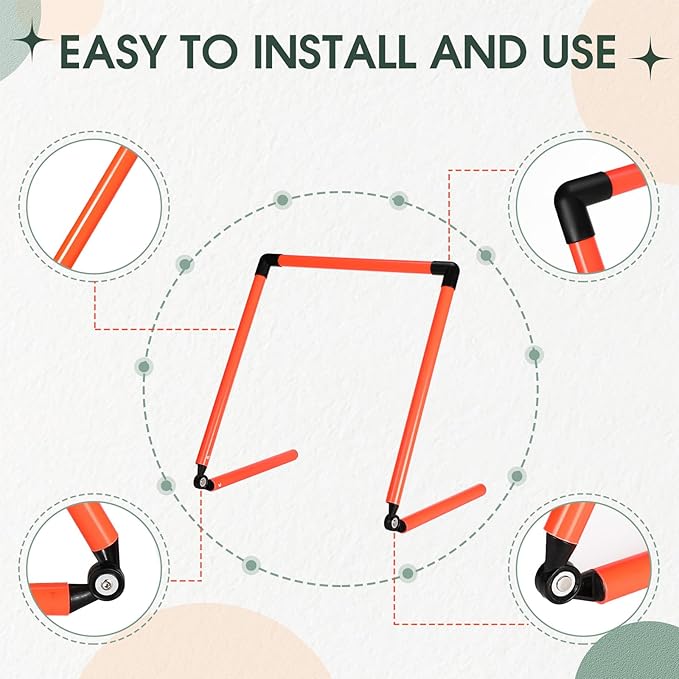 EASY TO INSTALL AND USE