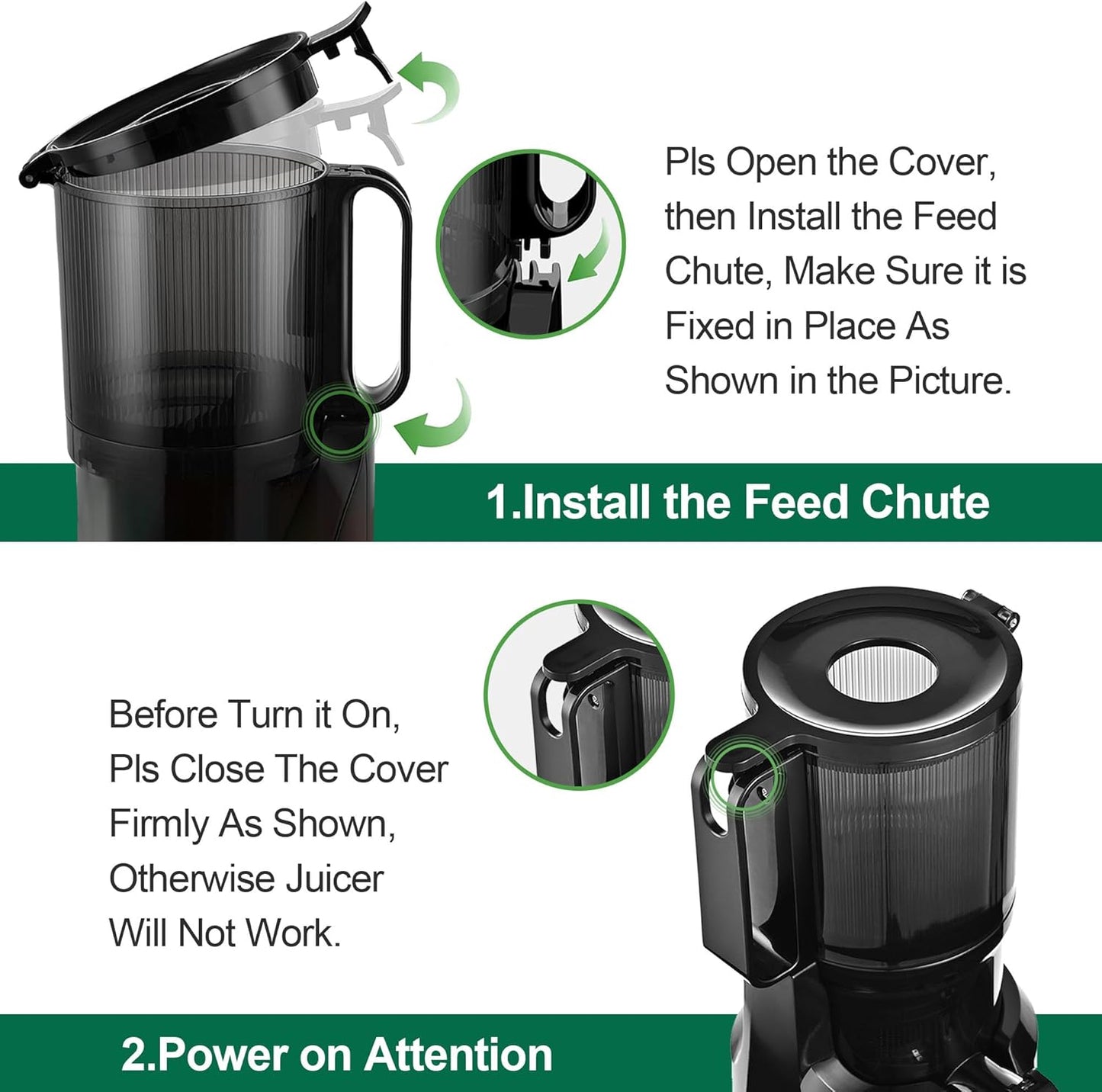 Pls Open the Cover, then Install the Feed Chute, Make Sure it is Fixed in Place As Shown in the Picture.

1.Install the Feed Chute

Before Turn it On, Pls Close The Cover Firmly As Shown, Otherwise Juicer Will Not Work.

2.Power on Attention