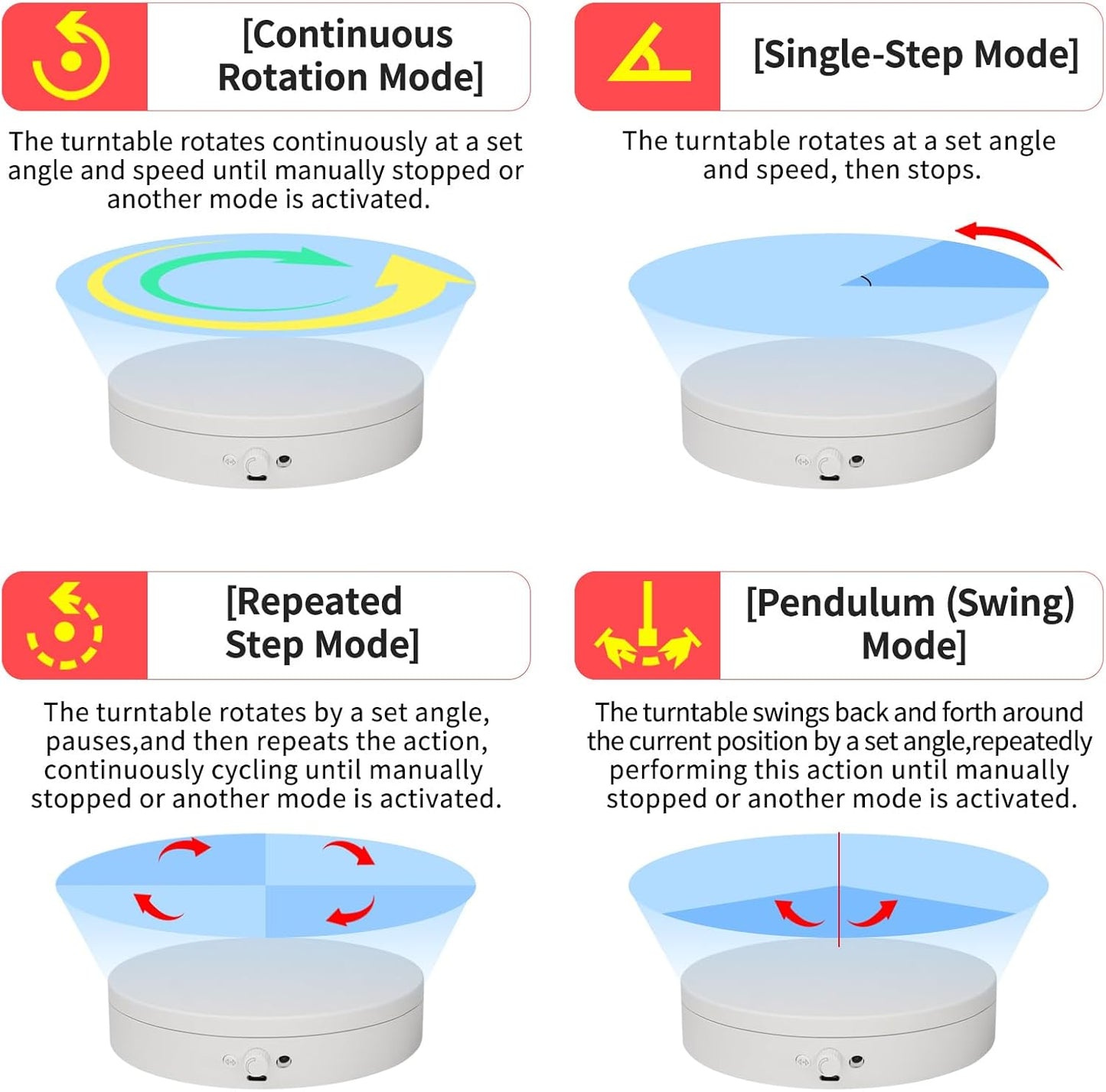 [Continuous Rotation Mode]

The turntable rotates continuously at a set angle and speed until manually stopped or another mode is activated.

[Single-Step Mode]

The turntable rotates at a set angle and speed, then stops.

[Repeated Step Mode]

The turntable rotates by a set angle, pauses,and then repeats the action, continuously cycling until manually stopped or another mode is activated.

[Pendulum (Swing) Mode]

The turntable swings back and forth around the current position by a set angle,repeatedly performing this action until manually stopped or another mode is activated.