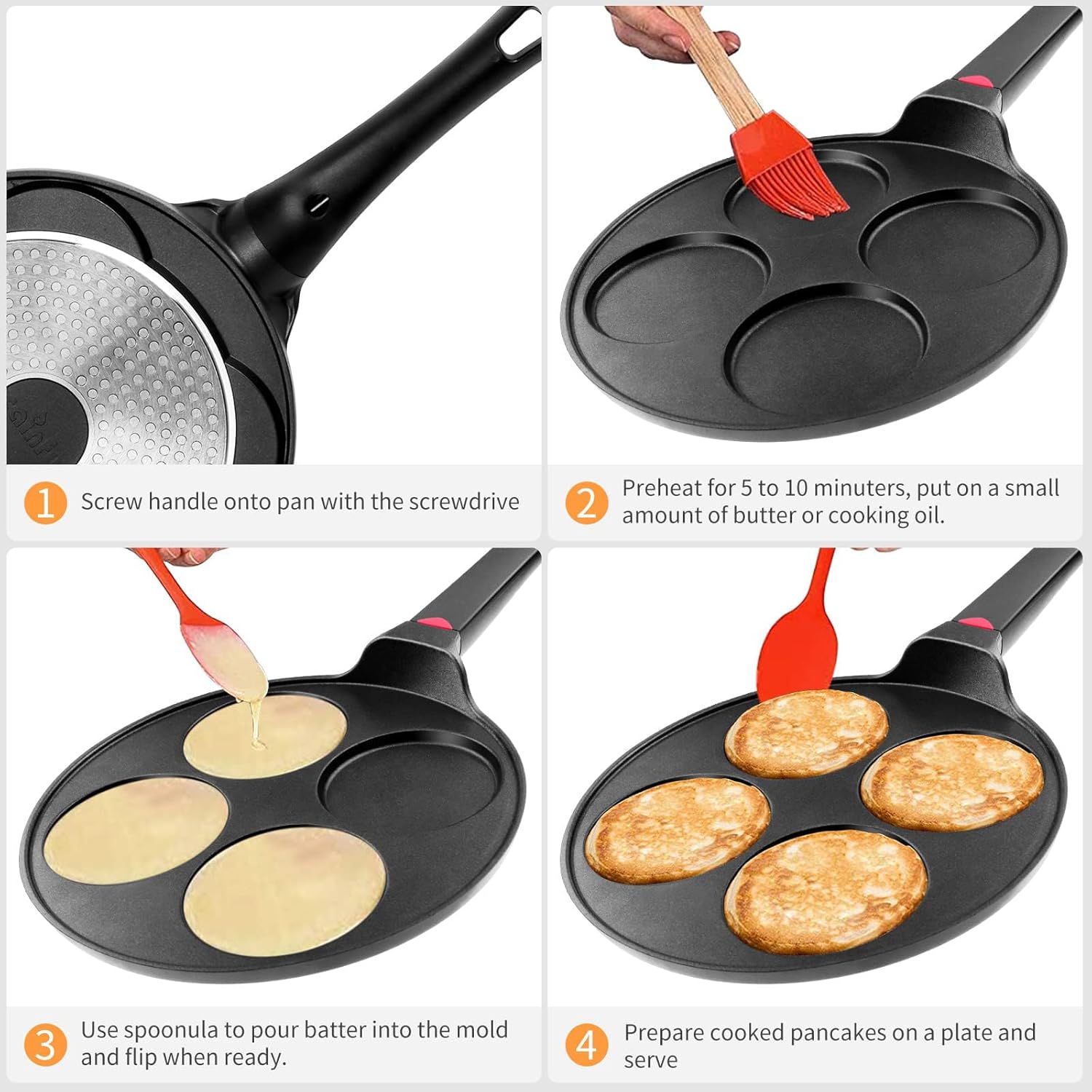 1 Screw handle onto pan with the screwdrive

2 Preheat for 5 to 10 minuters, put on a small amount of butter or cooking oil.

3 Use spoonula to pour batter into the mold and flip when ready.

4 Prepare cooked pancakes on a plate and serve