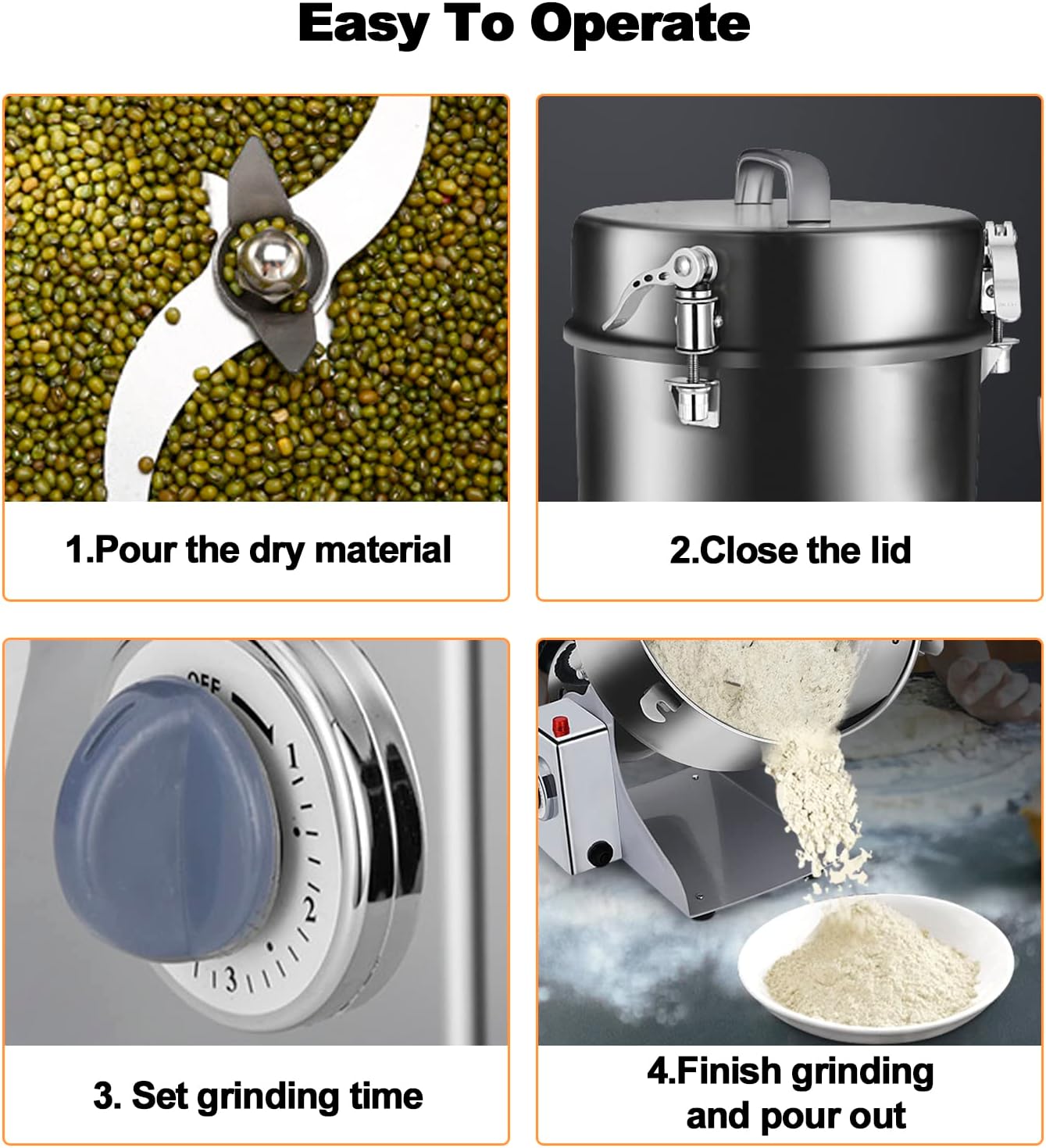 Easy To Operate

1.Pour the dry material

2.Close the lid

OFF
1
2
3

3. Set grinding time

4.Finish grinding and pour out