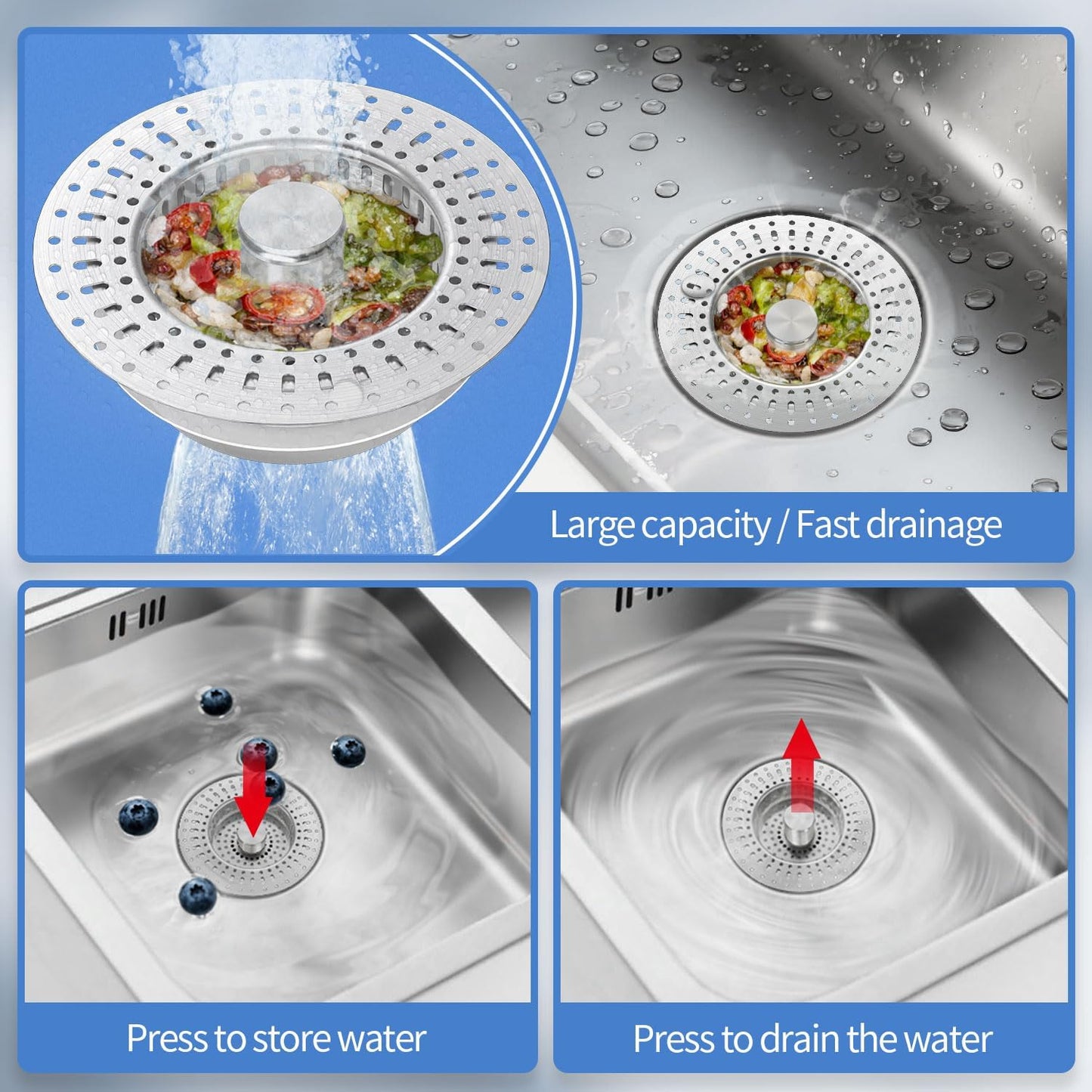 Large capacity / Fast drainage

Press to store water

Press to drain the water