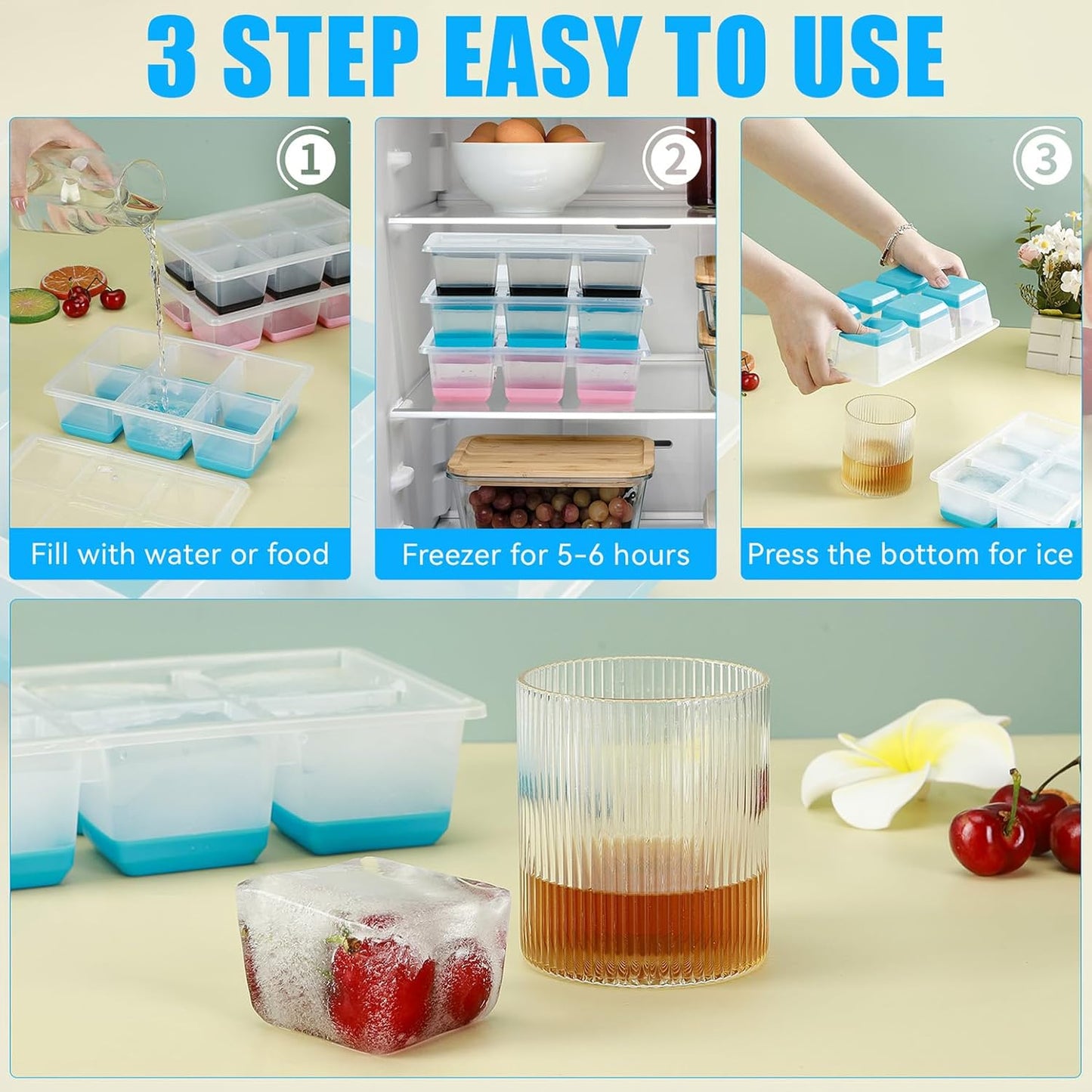 3 STEP EASY TO USE

1

Fill with water or food

2

Freezer for 5-6 hours

3

Press the bottom for ice