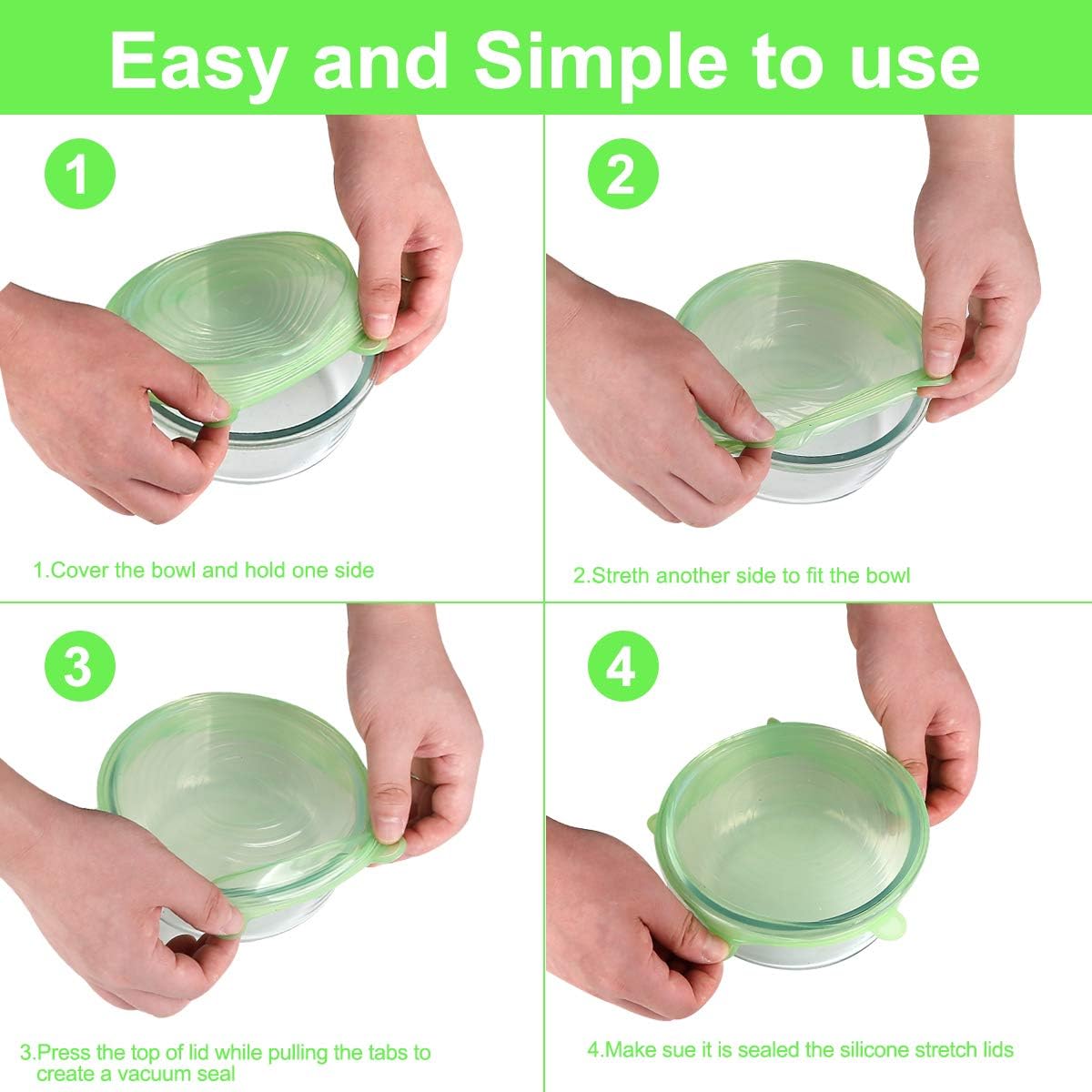 Easy and Simple to use

1

1.Cover the bowl and hold one side

2

2.Streth another side to fit the bowl

3

3.Press the top of lid while pulling the tabs to create a vacuum seal

4

4.Make sue it is sealed the silicone stretch lids