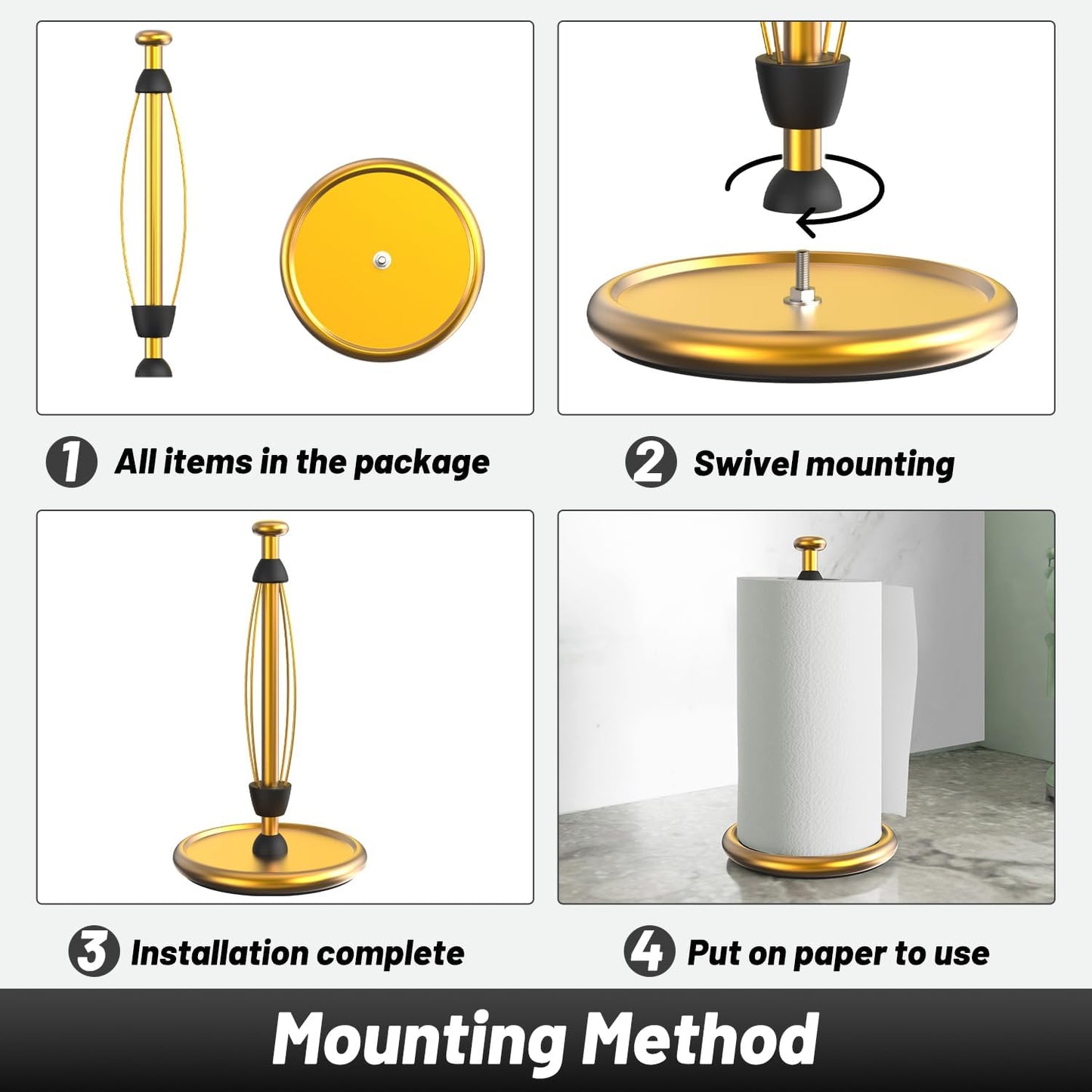 1 All items in the package

2 Swivel mounting

3 Installation complete

4 Put on paper to use

Mounting Method