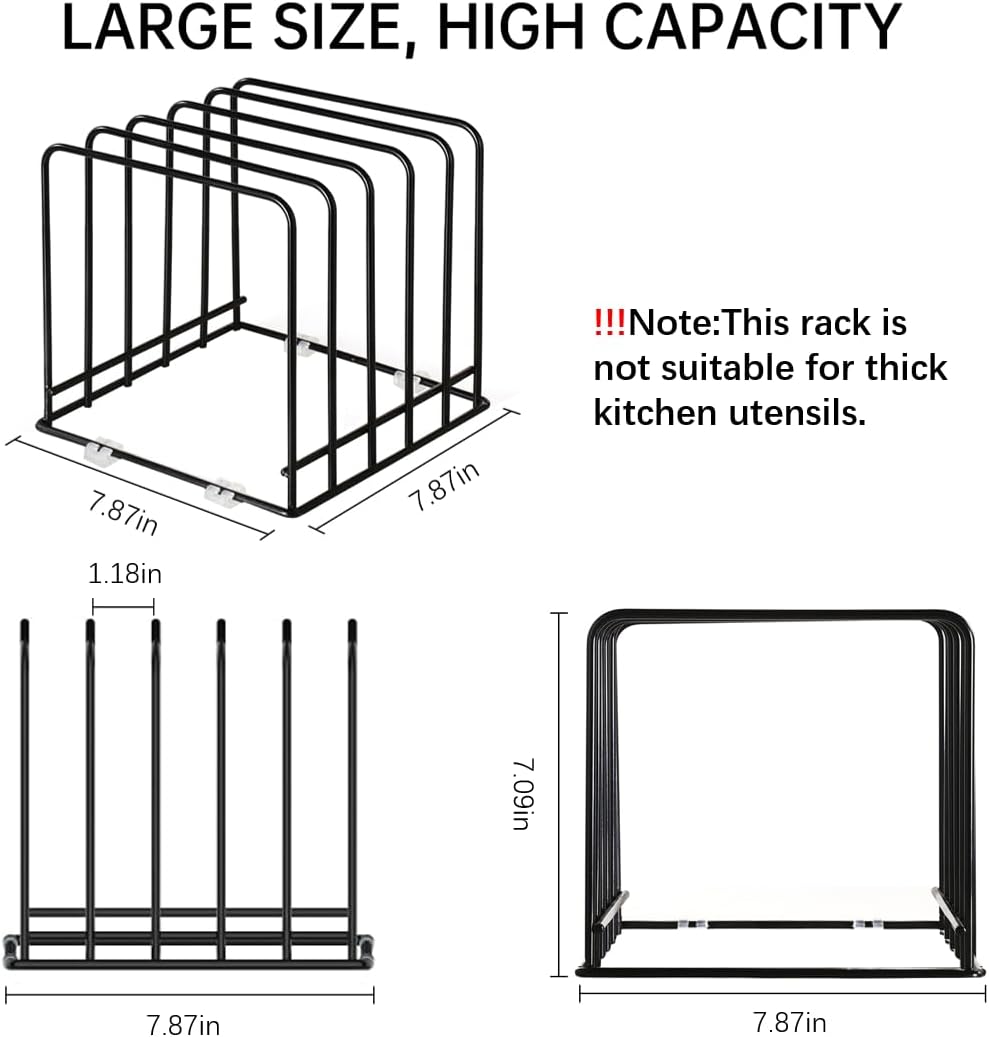 LARGE SIZE, HIGH CAPACITY

!!!Note:This rack is not suitable for thick kitchen utensils.

7.87in

7.87in

1.18in

7.87in

7.09in

7.87in