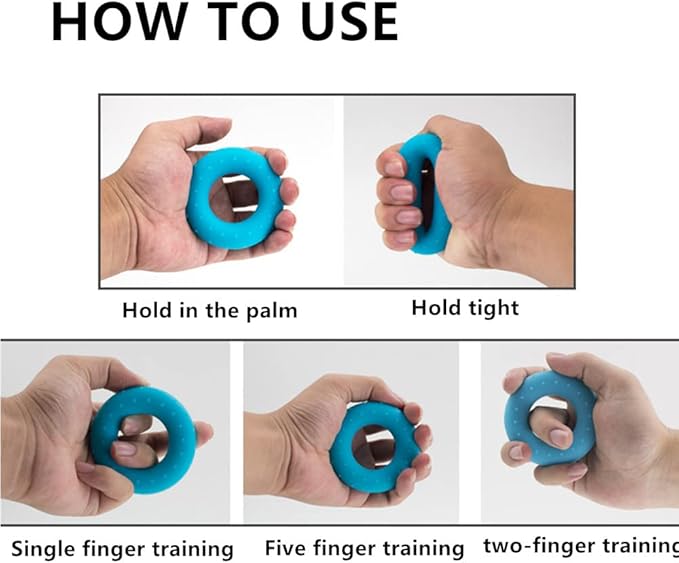 HOW TO USE

Hold in the palm

Hold tight

Single finger training

Five finger training

two-finger training