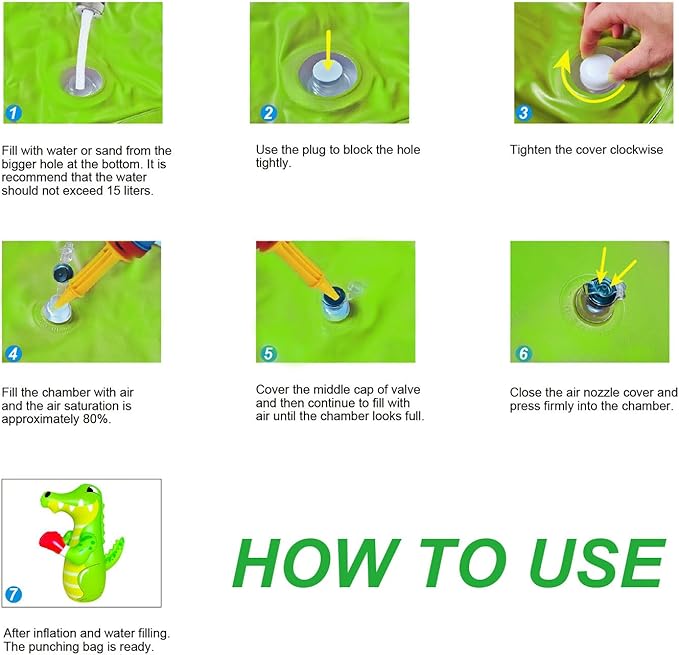 1

Fill with water or sand from the bigger hole at the bottom. It is recommend that the water should not exceed 15 liters.

2

Use the plug to block the hole tightly.

3

Tighten the cover clockwise

4

Fill the chamber with air and the air saturation is approximately 80%.

5

Cover the middle cap of valve and then continue to fill with air until the chamber looks full.

6

Close the air nozzle cover and press firmly into the chamber.

7

After inflation and water filling. The punching bag is ready.

HOW TO USE